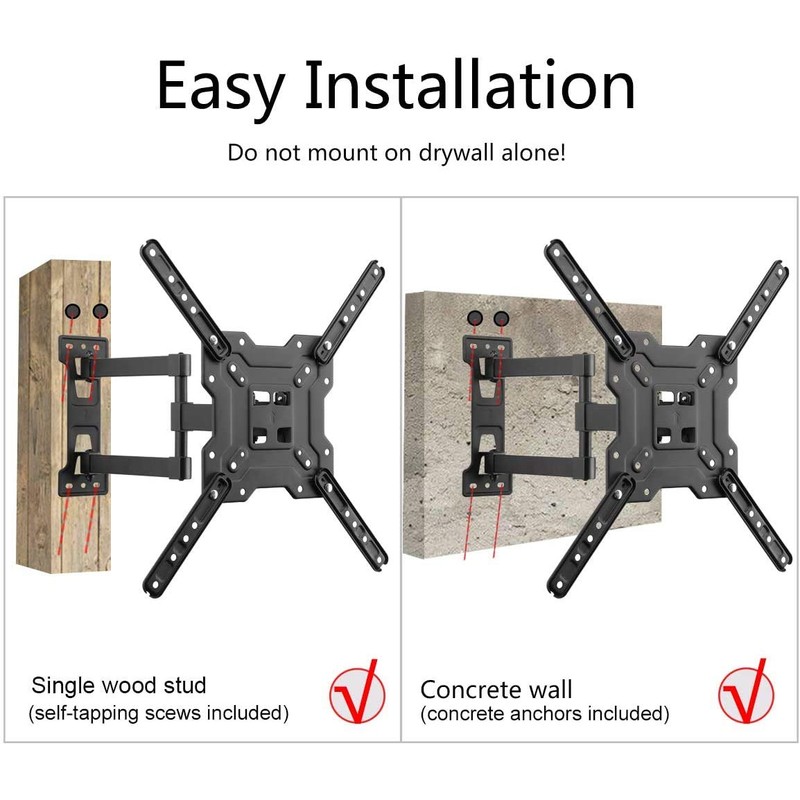 Easy Installation

Do not mount on drywall alone!

Single wood stud
(self-tapping scews included)

Concrete wall
(concrete anchors included)