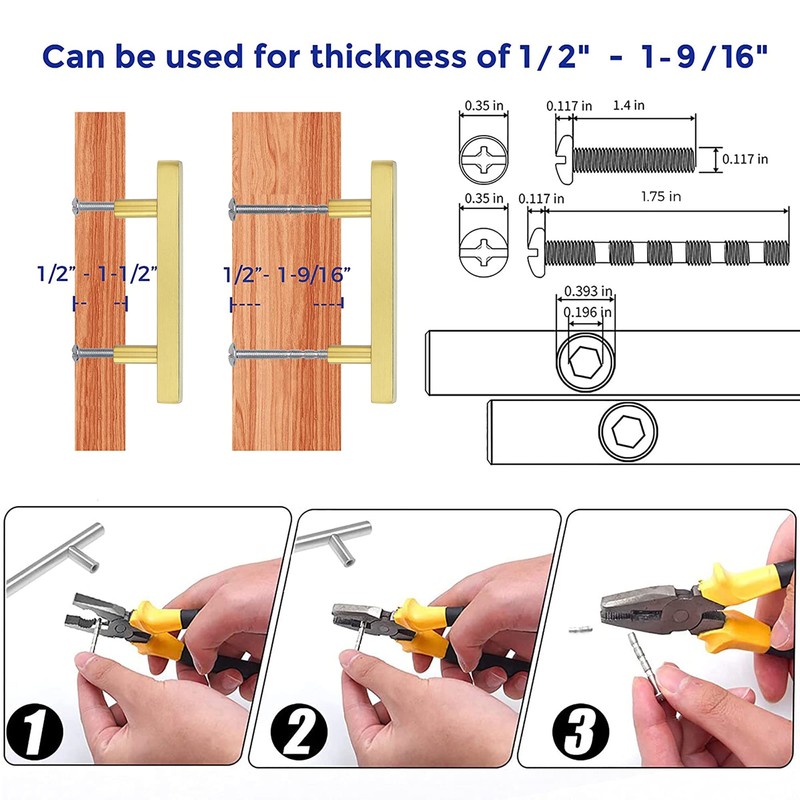 Can be used for thickness of 1/2" - 1-9/16"

1/2" - 1-1/2"

1/2"- 1-9/16"

0.35 in

0.117 in

1.4 in

0.117 in

0.35 in

0.117 in

1.75 in

0.393 in

0.196 in

1

2

3