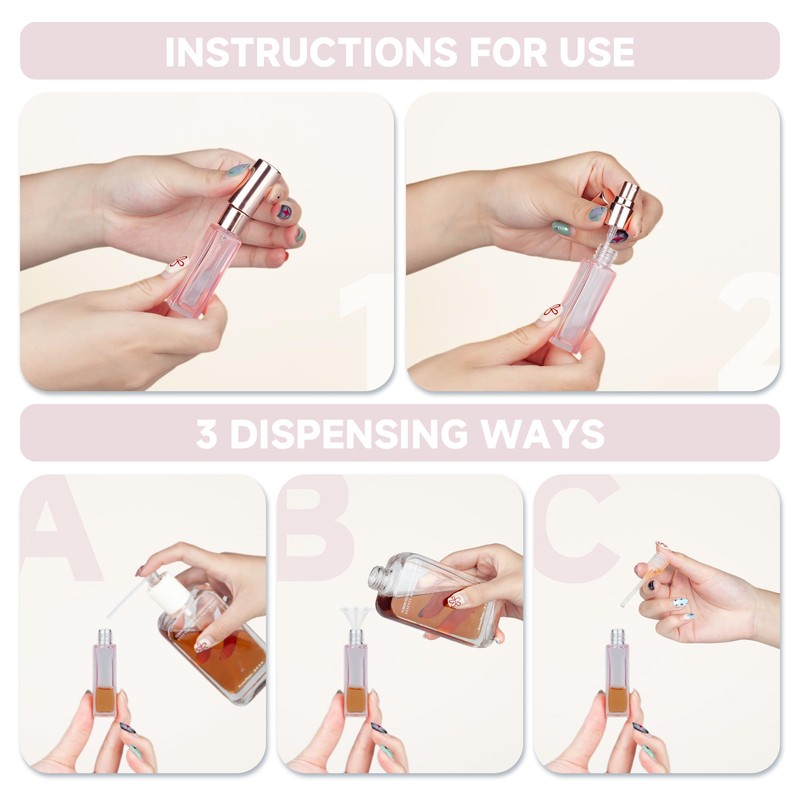 INSTRUCTIONS FOR USE

1

2

3 DISPENSING WAYS

A

B

C