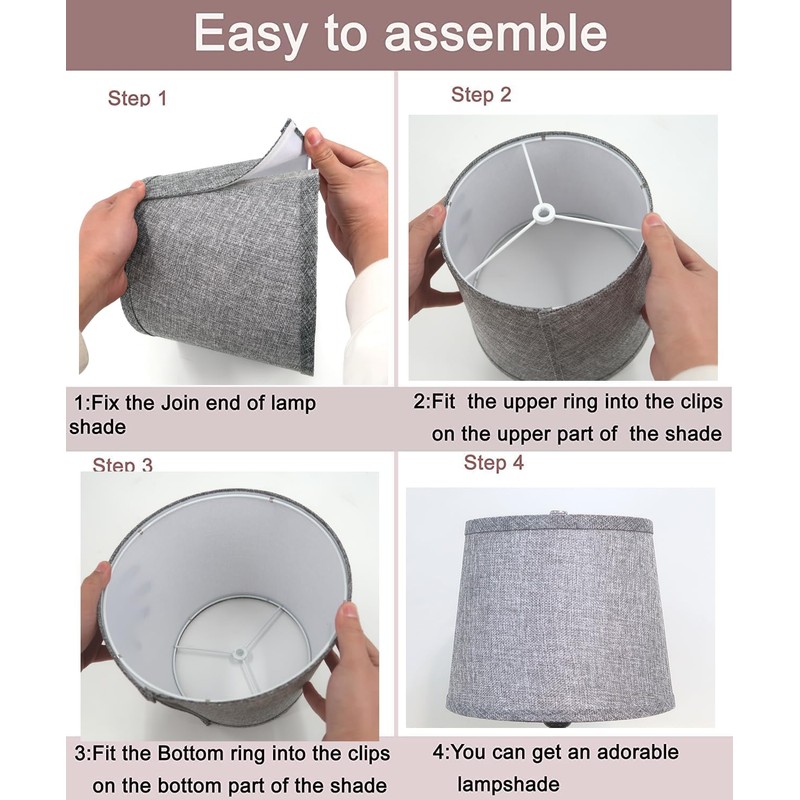 Easy to assemble

Step 1

1:Fix the Join end of lamp shade

Step 2

2:Fit the upper ring into the clips on the upper part of the shade

Step 3

3:Fit the Bottom ring into the clips on the bottom part of the shade

Step 4

4:You can get an adorable lampshade