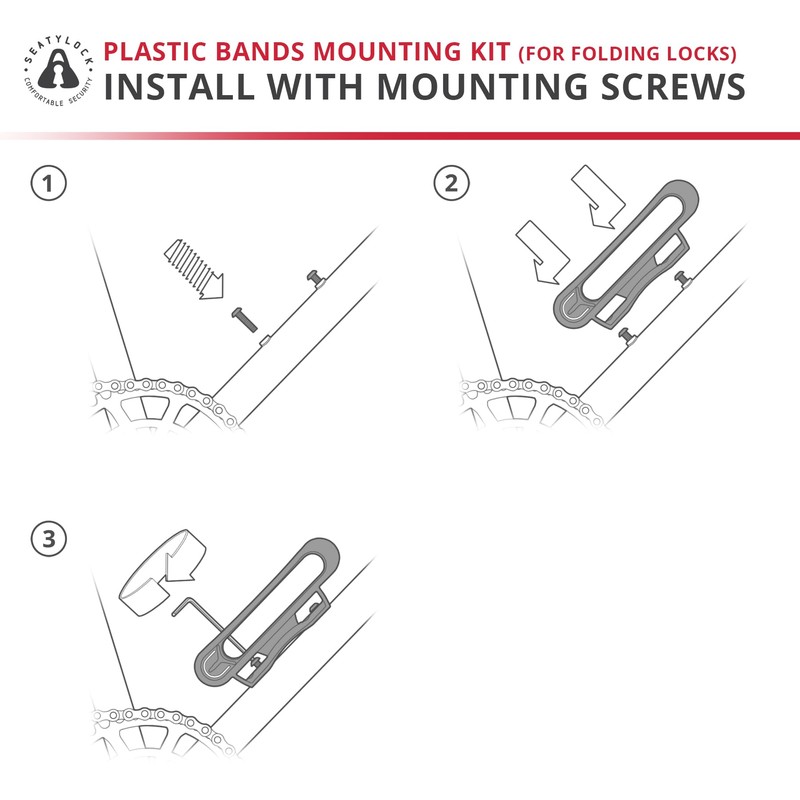 SEATYLOCK
COMFORTABLE SECURITY

PLASTIC BANDS MOUNTING KIT (FOR FOLDING LOCKS)
INSTALL WITH MOUNTING SCREWS

1

2

3