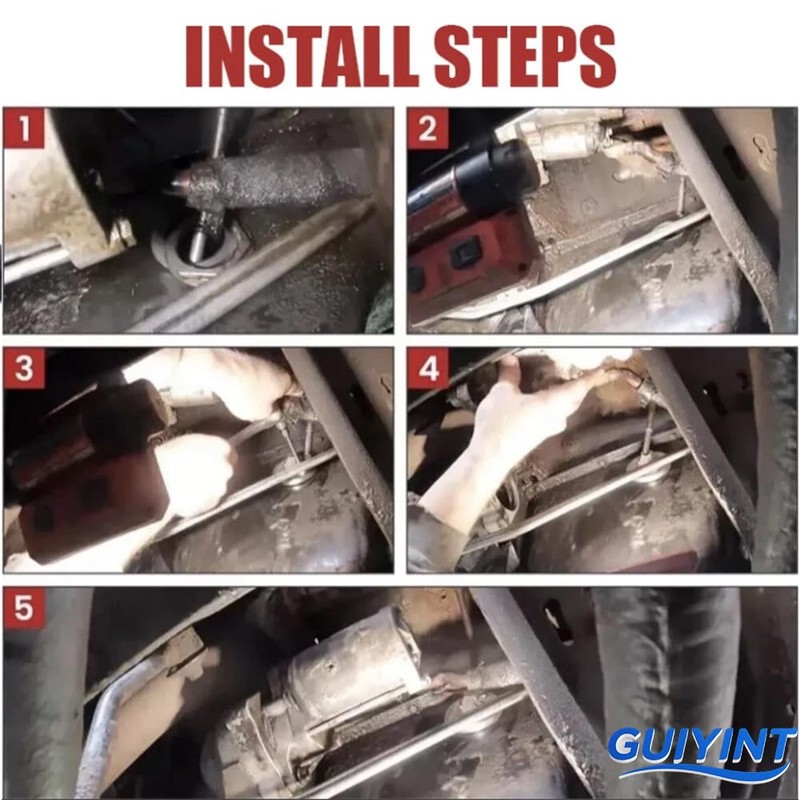 INSTALL STEPS

1

2

3

4

5

GUIYINT