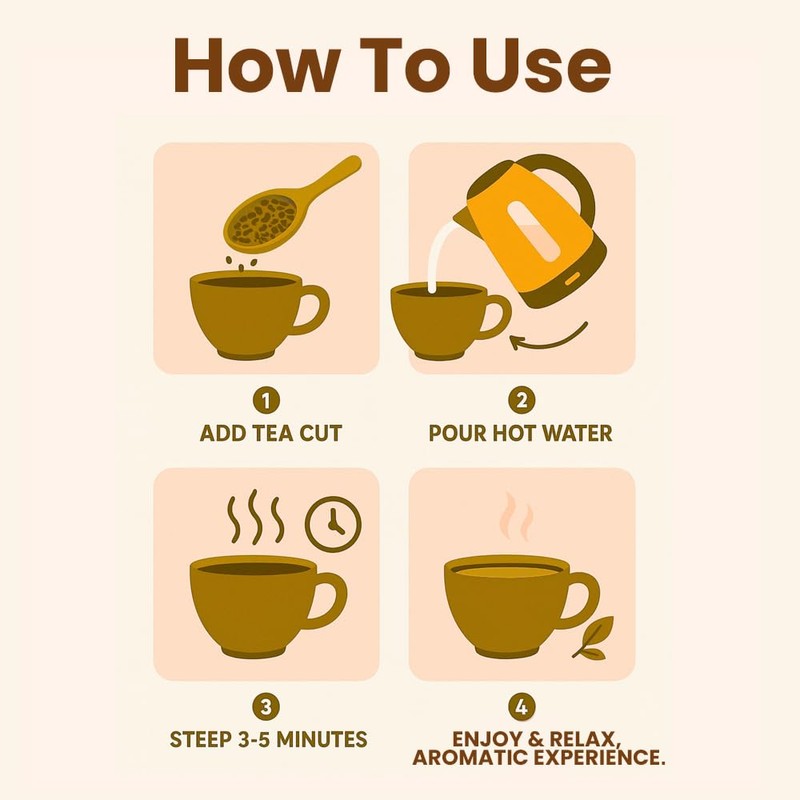 How To Use

1
ADD TEA CUT

2
POUR HOT WATER

3
STEEP 3-5 MINUTES

4
ENJOY & RELAX, AROMATIC EXPERIENCE.