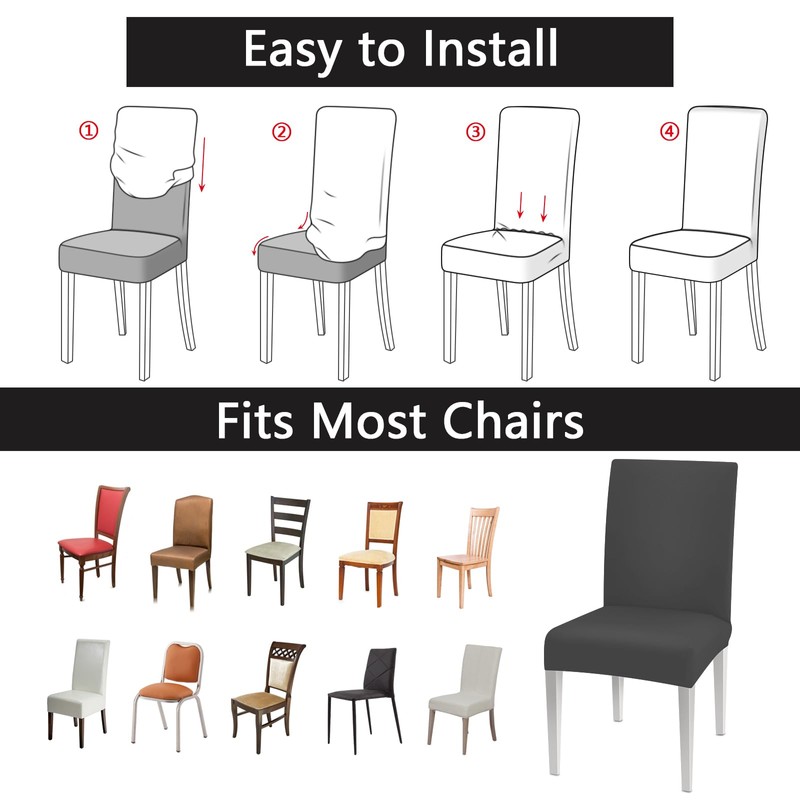 Easy to Install

①

②

③

④

Fits Most Chairs