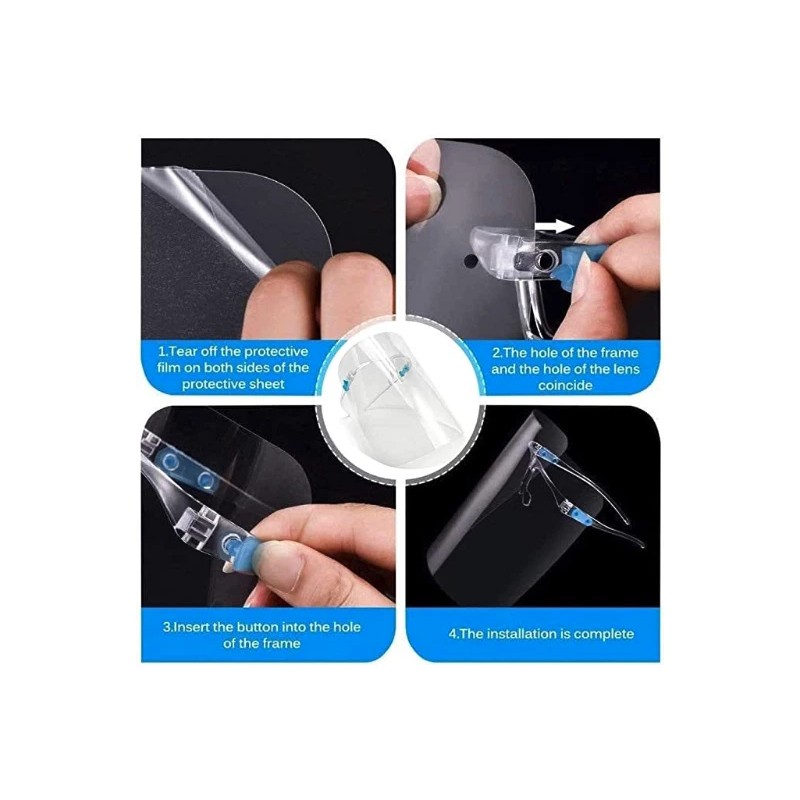 1.Tear off the protective film on both sides of the protective sheet

2.The hole of the frame and the hole of the lens coincide

3.Insert the button into the hole of the frame

4.The installation is complete