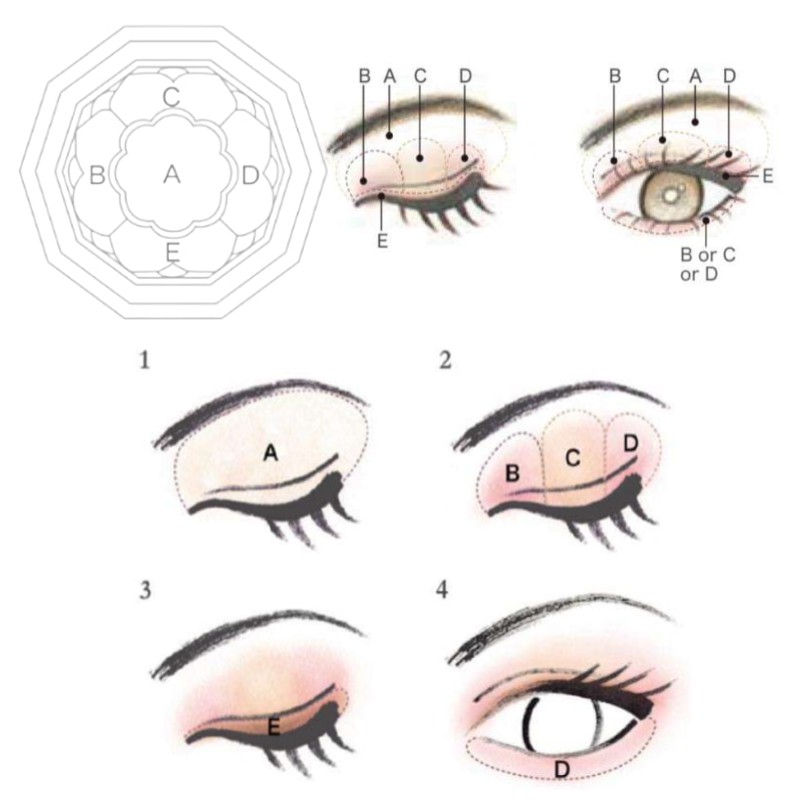 C
B A D
E

B A C D
E

B C A D
E
B or C or D

1
A

2
B C D

3
E

4
D