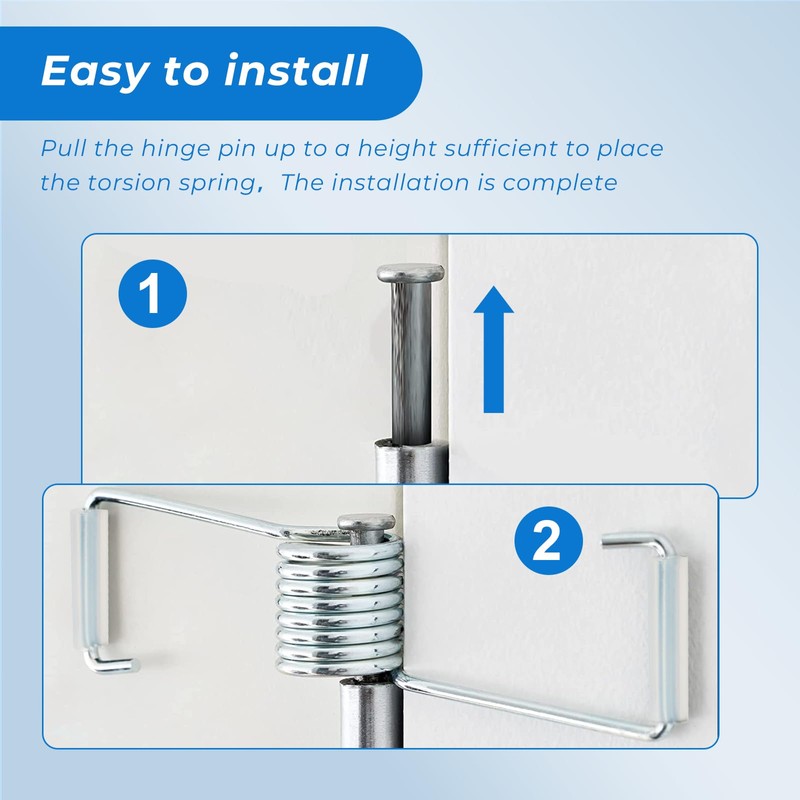 Easy to install

Pull the hinge pin up to a height sufficient to place the torsion spring，The installation is complete

1

2