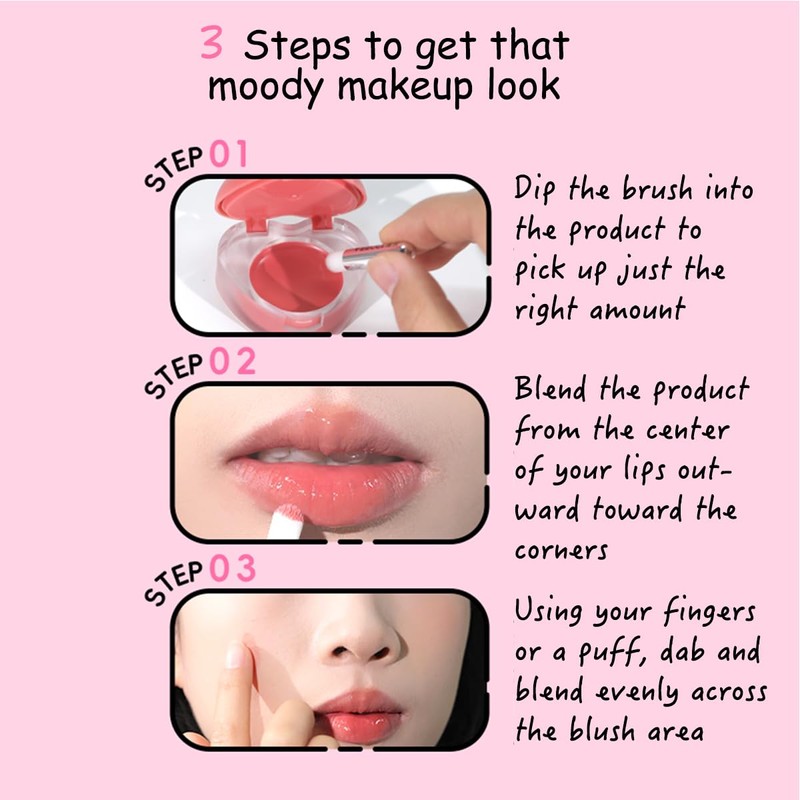 3 Steps to get that moody makeup look

STEP 01

Dip the brush into the product to pick up just the right amount

STEP 02

Blend the product from the center of your lips outward toward the corners

STEP 03

Using your fingers or a puff, dab and blend evenly across the blush area