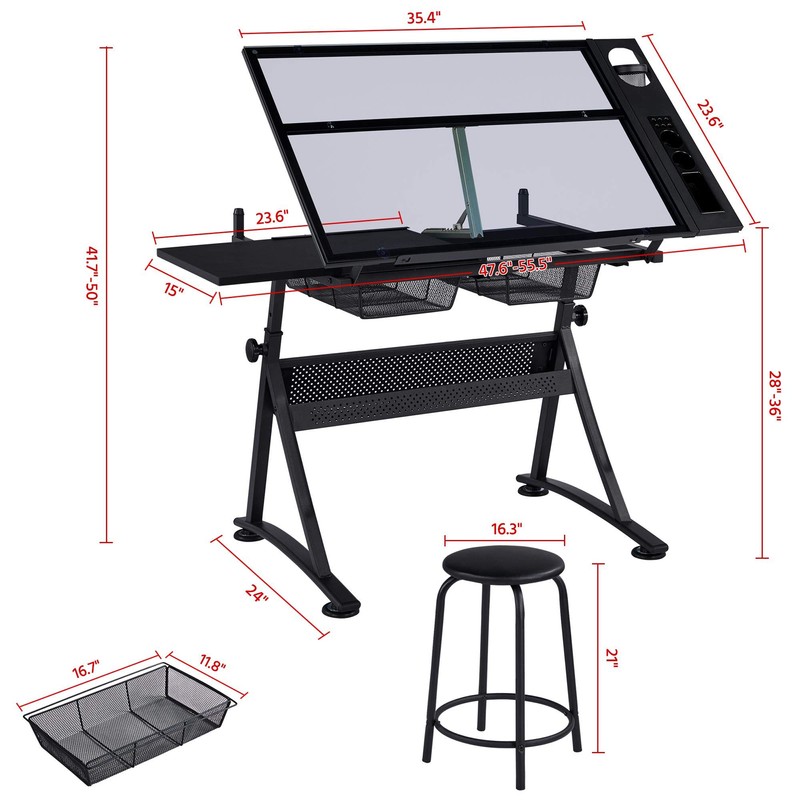 35.4"
23.6"
41.7"-50"
23.6"
15"
47.6"-55.5"
28"-36"
24"
16.3"
21"
16.7"
11.8"