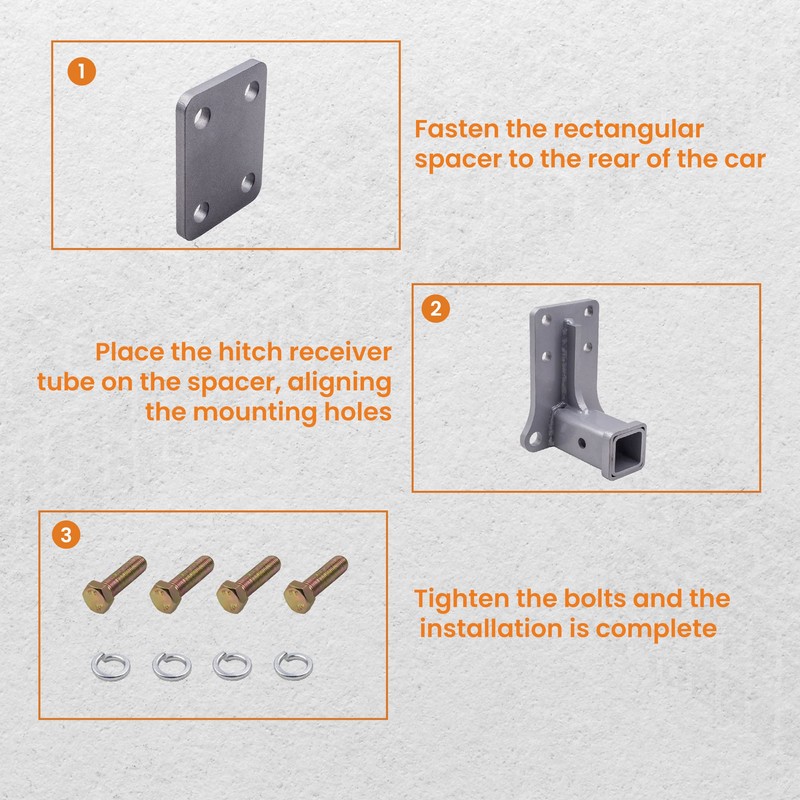 1

Fasten the rectangular spacer to the rear of the car

2

Place the hitch receiver tube on the spacer, aligning the mounting holes

3

Tighten the bolts and the installation is complete