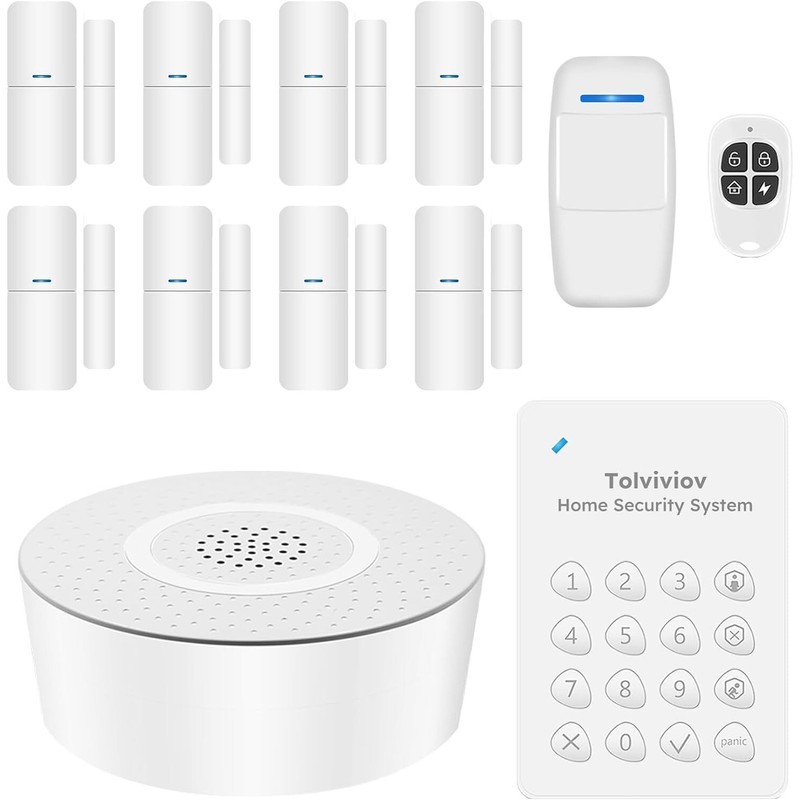 Tolviviov
Home Security System

1 2 3
4 5 6
7 8 9
0 panic