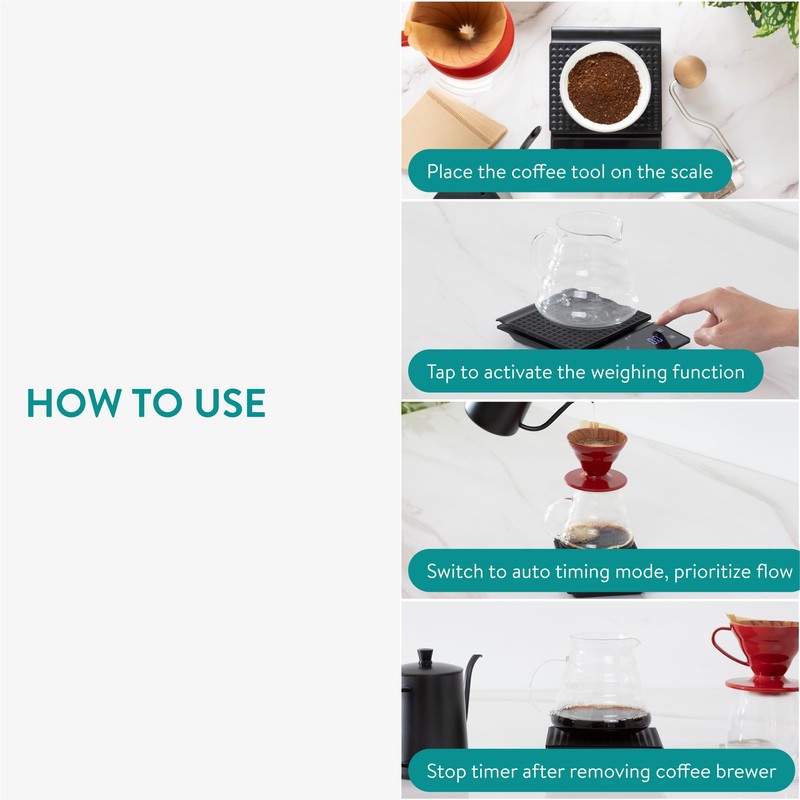 HOW TO USE

Place the coffee tool on the scale

Tap to activate the weighing function

Switch to auto timing mode, prioritize flow

Stop timer after removing coffee brewer