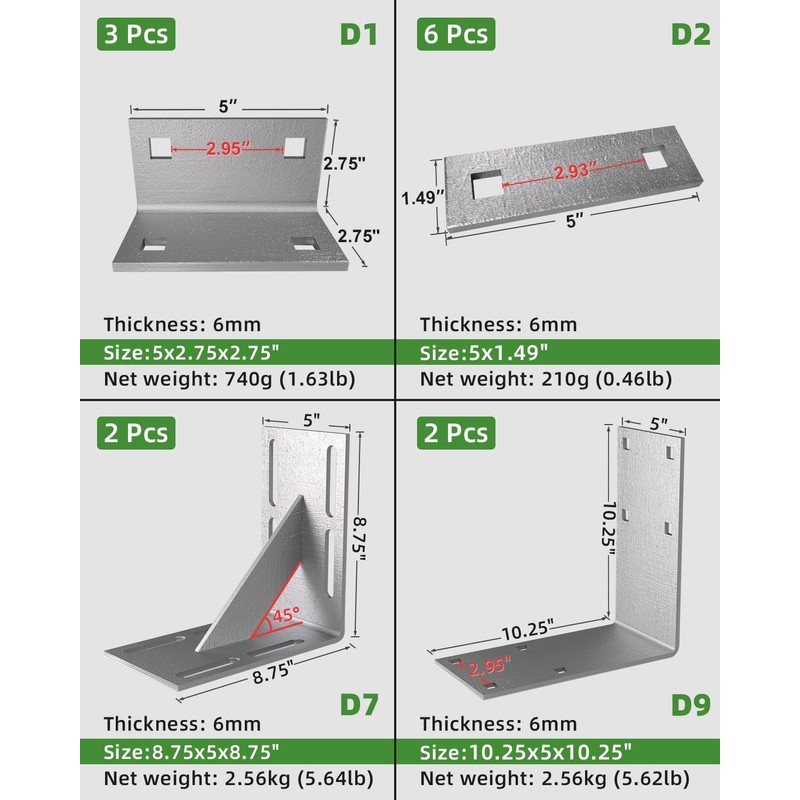 3 Pcs

D1

5"

2.95"

2.75"

2.75"

Thickness: 6mm

Size:5x2.75x2.75"

Net weight: 740g (1.63lb)

6 Pcs

D2

2.93"

1.49"

5"

Thickness: 6mm

Size:5x1.49"

Net weight: 210g (0.46lb)

2 Pcs

5"

8.75"

45°

8.75"

D7

Thickness: 6mm

Size:8.75x5x8.75"

Net weight: 2.56kg (5.64lb)

2 Pcs

5"

10.25"

10.25"

2.95"

D9

Thickness: 6mm

Size:10.25x5x10.25"

Net weight: 2.56kg (5.62lb)