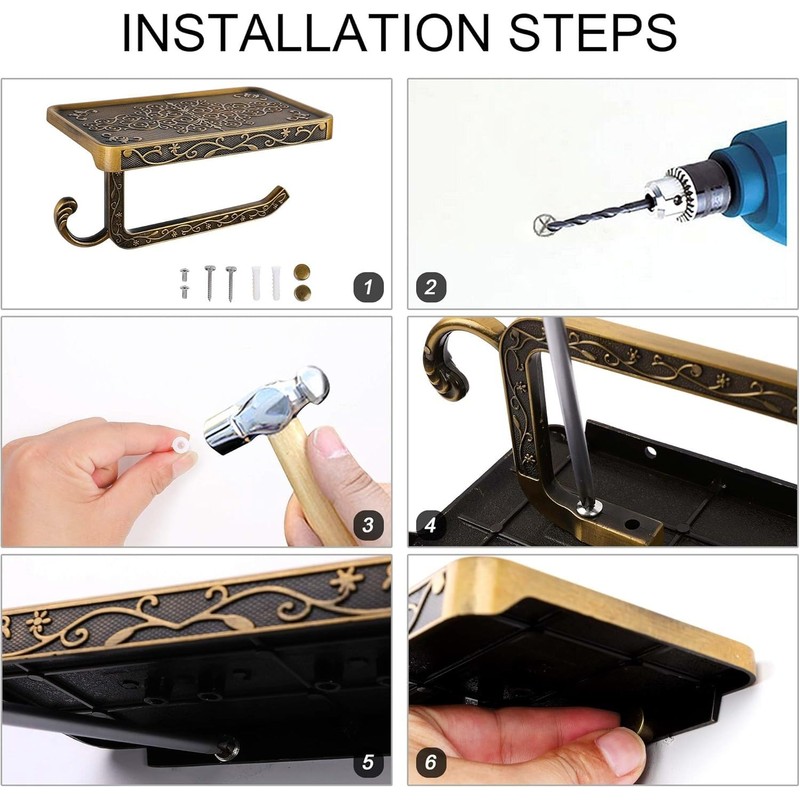 INSTALLATION STEPS

1

2

3

4

5

6