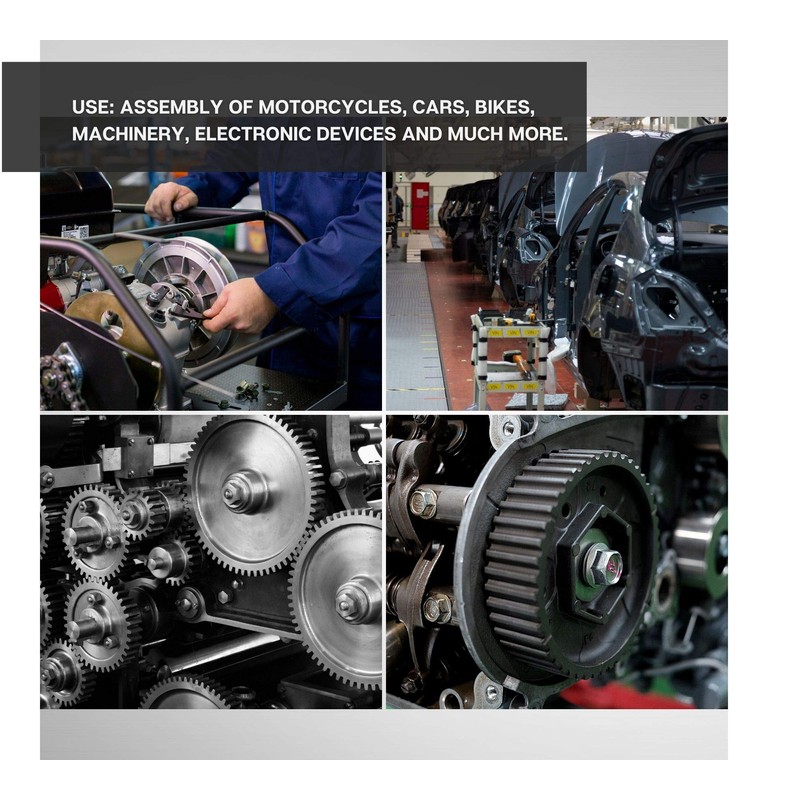 USE: ASSEMBLY OF MOTORCYCLES, CARS, BIKES, MACHINERY, ELECTRONIC DEVICES AND MUCH MORE.