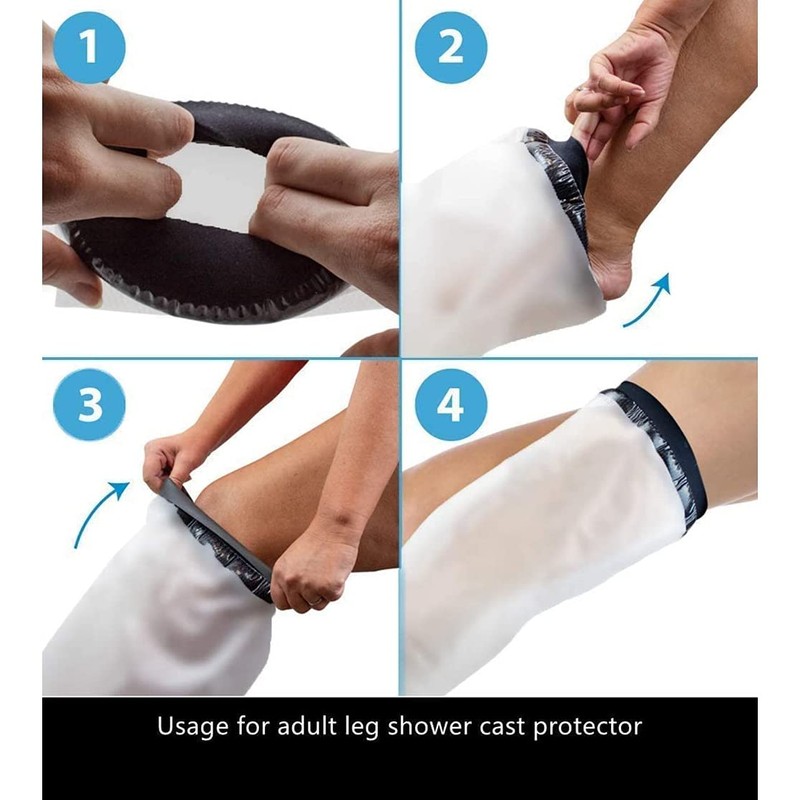 1

2

3

4

Usage for adult leg shower cast protector