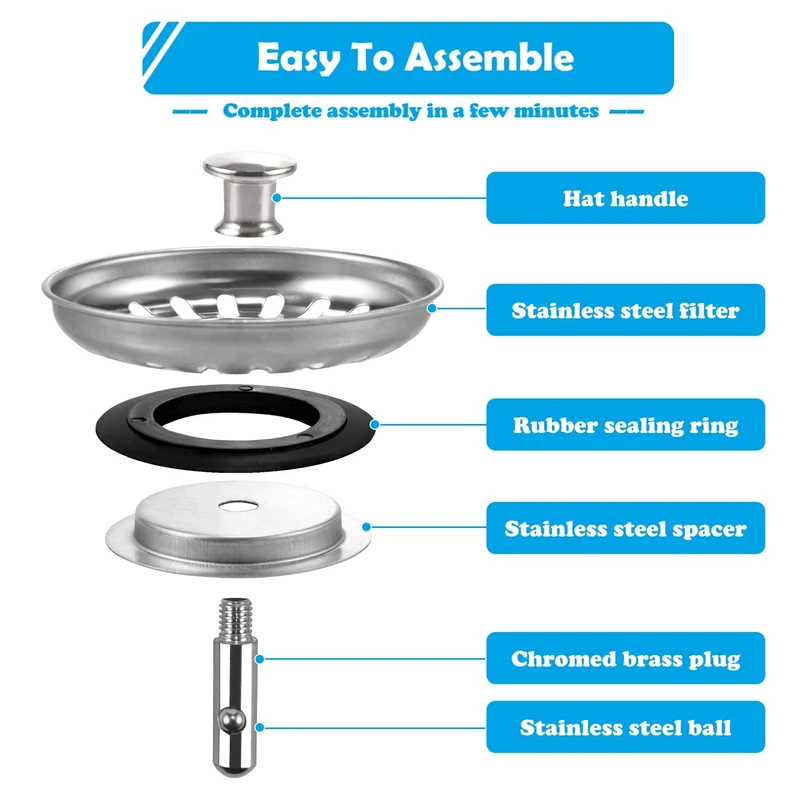 Easy To Assemble

Complete assembly in a few minutes

Hat handle

Stainless steel filter

Rubber sealing ring

Stainless steel spacer

Chromed brass plug

Stainless steel ball