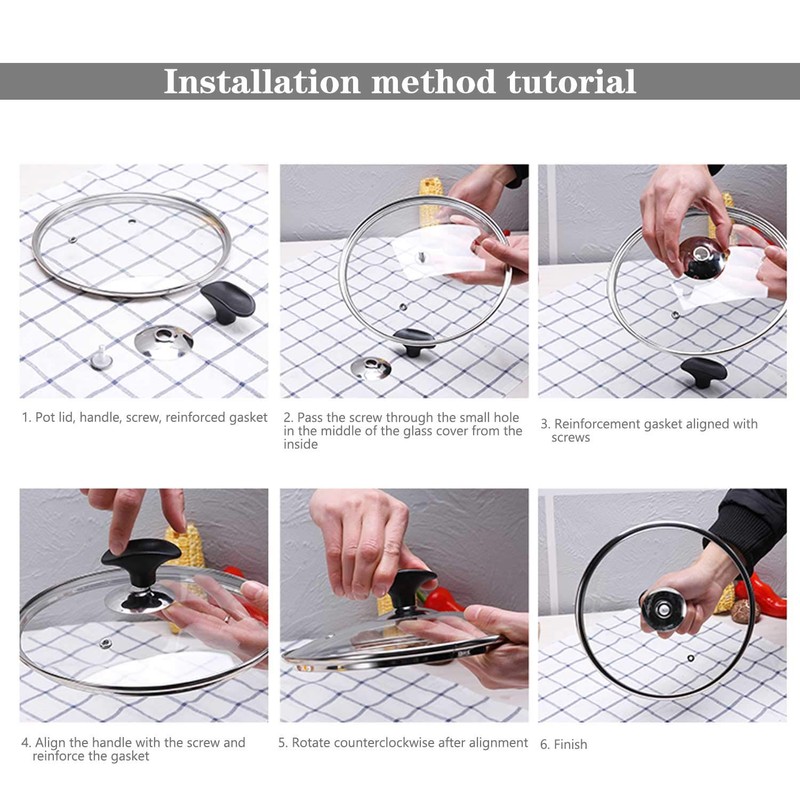 Installation method tutorial

1. Pot lid, handle, screw, reinforced gasket

2. Pass the screw through the small hole in the middle of the glass cover from the inside

3. Reinforcement gasket aligned with screws

4. Align the handle with the screw and reinforce the gasket

5. Rotate counterclockwise after alignment

6. Finish