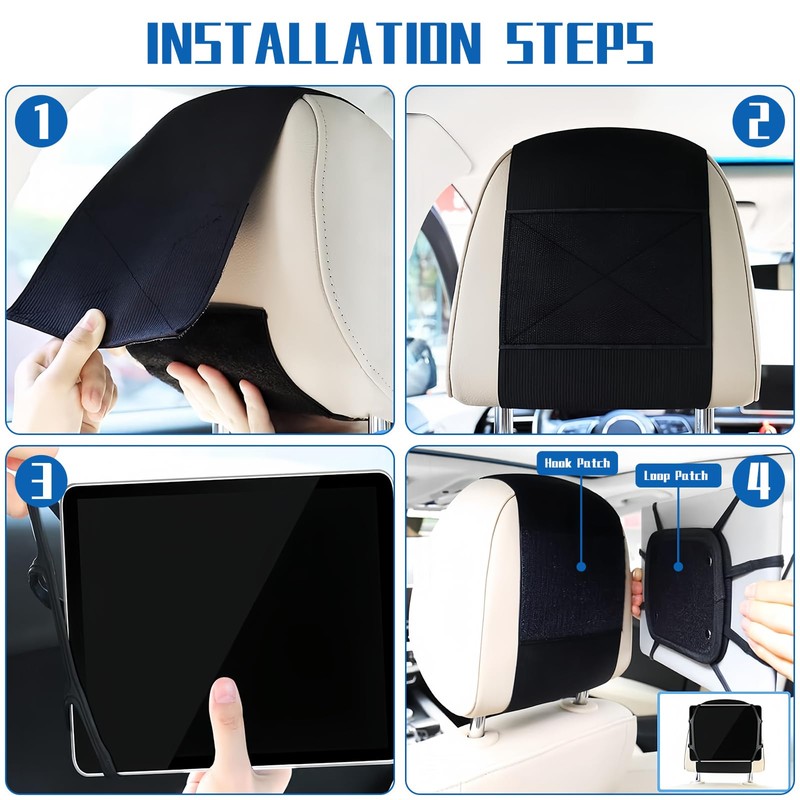 INSTALLATION STEPS

1

2

3

Hook Patch

Loop Patch

4