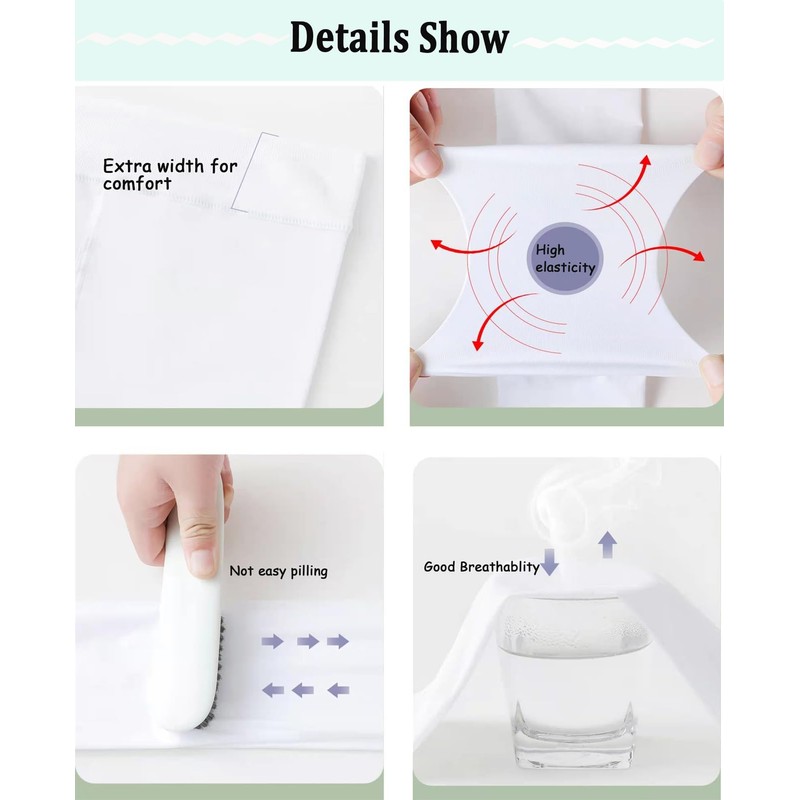 Details Show

Extra width for comfort

High elasticity

Not easy pilling

Good Breathablity