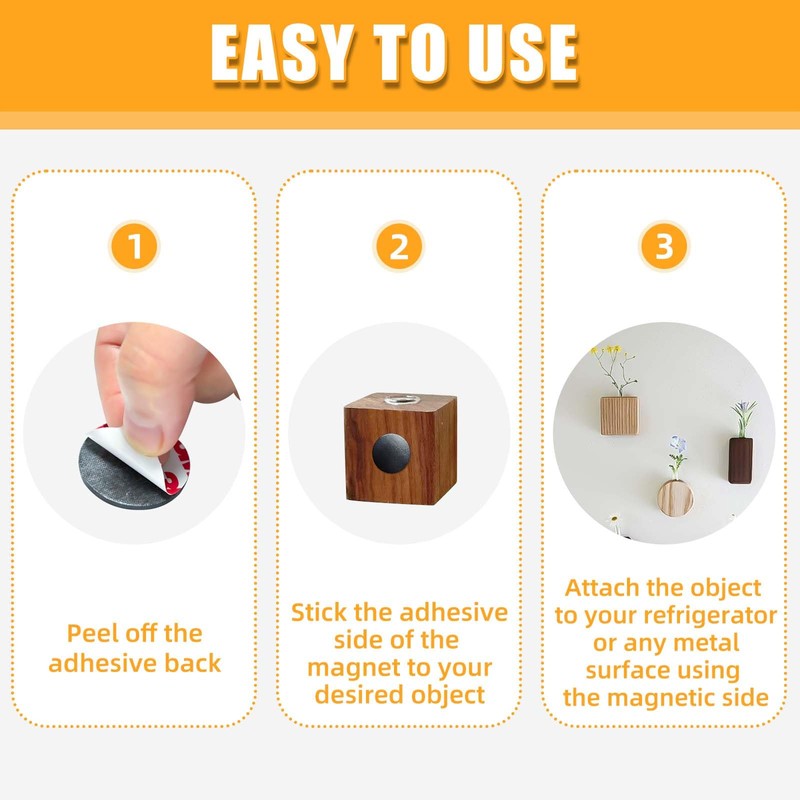 EASY TO USE

1

Peel off the adhesive back

2

Stick the adhesive side of the magnet to your desired object

3

Attach the object to your refrigerator or any metal surface using the magnetic side