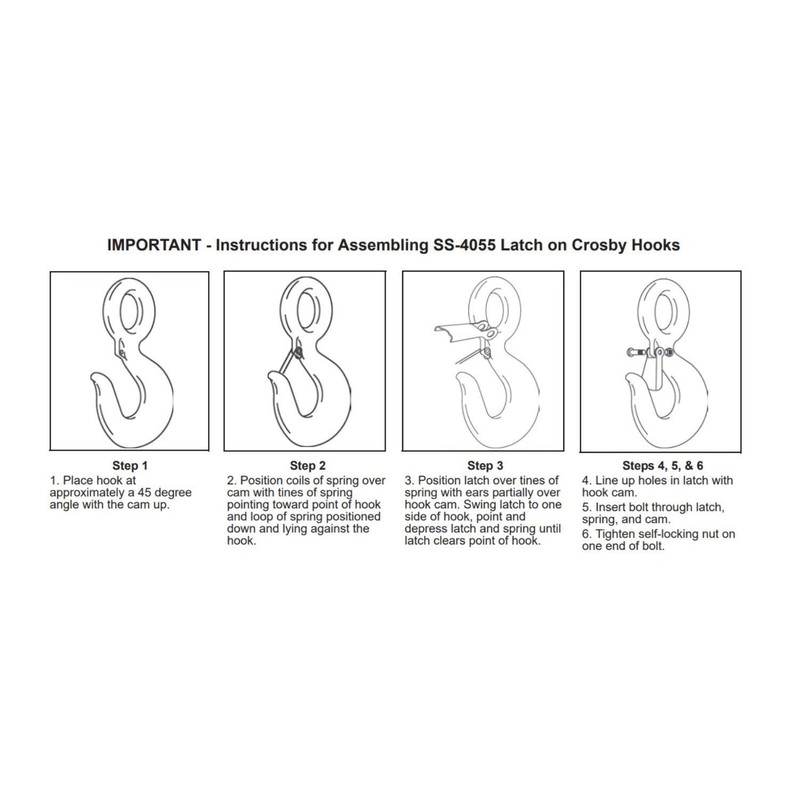 IMPORTANT - Instructions for Assembling SS-4055 Latch on Crosby Hooks

Step 1
1. Place hook at approximately a 45 degree angle with the cam up.

Step 2
2. Position coils of spring over cam with tines of spring pointing toward point of hook and loop of spring positioned down and lying against the hook.

Step 3
3. Position latch over tines of spring with ears partially over hook cam. Swing latch to one side of hook, point and depress latch and spring until latch clears point of hook.

Steps 4, 5, & 6
4. Line up holes in latch with hook cam.
5. Insert bolt through latch, spring, and cam.
6. Tighten self-locking nut on one end of bolt.