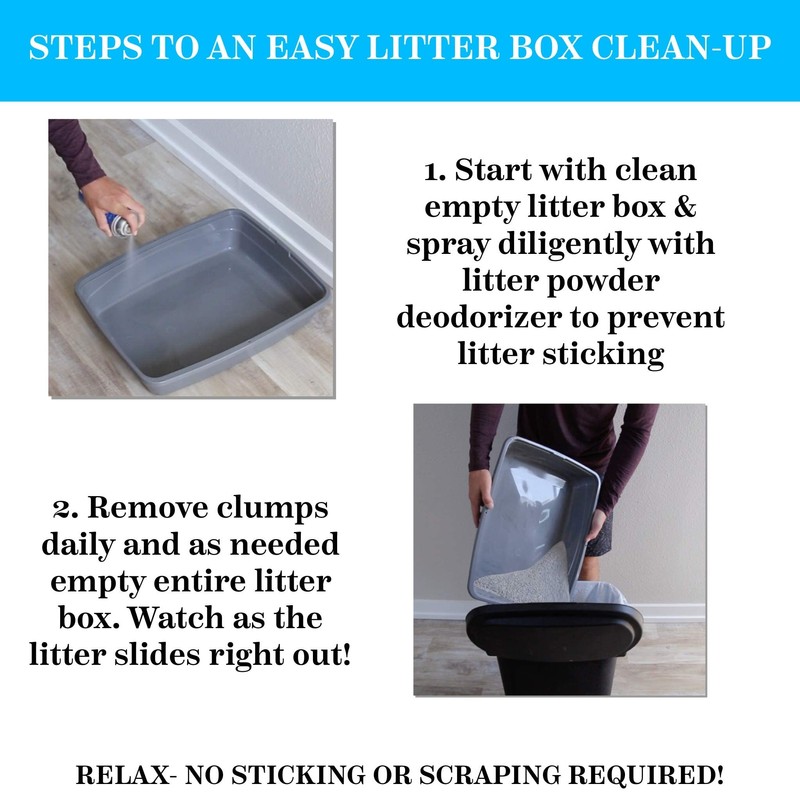 STEPS TO AN EASY LITTER BOX CLEAN-UP

1. Start with clean empty litter box & spray diligently with litter powder deodorizer to prevent litter sticking

2. Remove clumps daily and as needed empty entire litter box. Watch as the litter slides right out!

RELAX- NO STICKING OR SCRAPING REQUIRED!