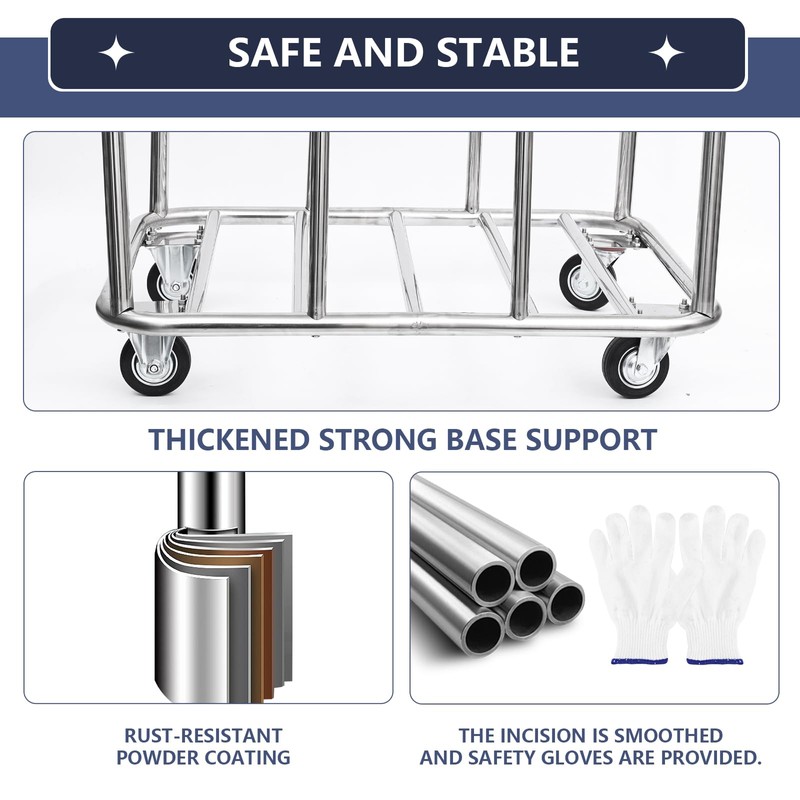 SAFE AND STABLE

THICKENED STRONG BASE SUPPORT

RUST-RESISTANT POWDER COATING

THE INCISION IS SMOOTHED AND SAFETY GLOVES ARE PROVIDED.