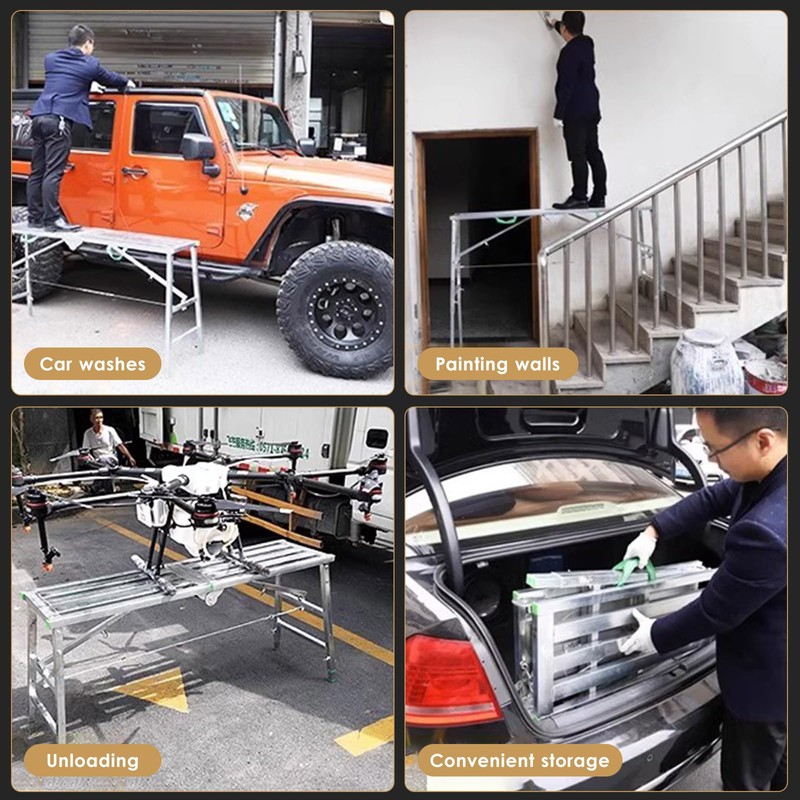 Car washes

Painting walls

Unloading

Convenient storage