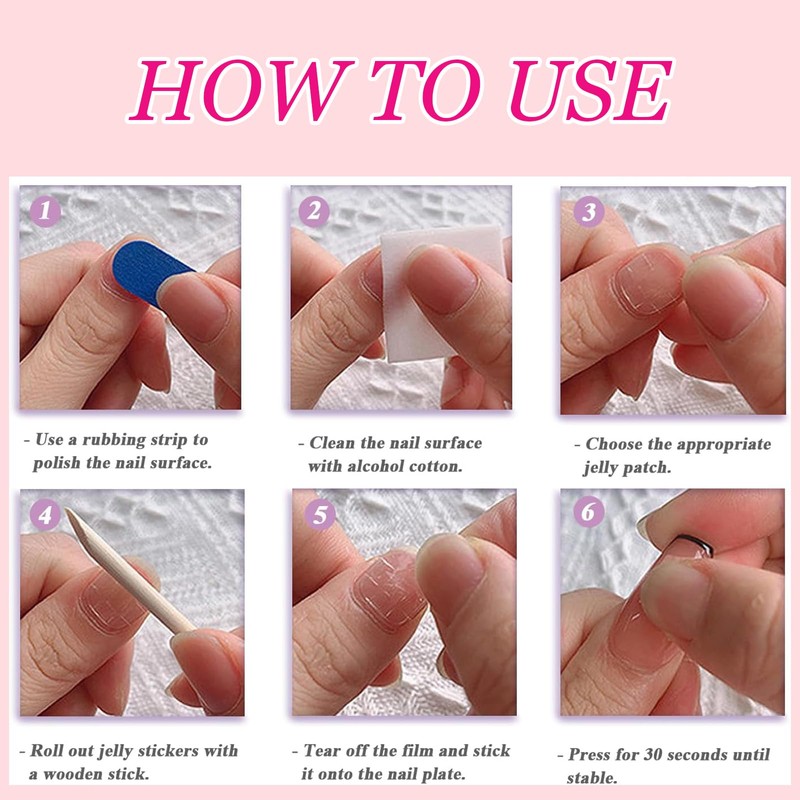 HOW TO USE

1

- Use a rubbing strip to polish the nail surface.

2

- Clean the nail surface with alcohol cotton.

3

- Choose the appropriate jelly patch.

4

- Roll out jelly stickers with a wooden stick.

5

- Tear off the film and stick it onto the nail plate.

6

- Press for 30 seconds until stable.