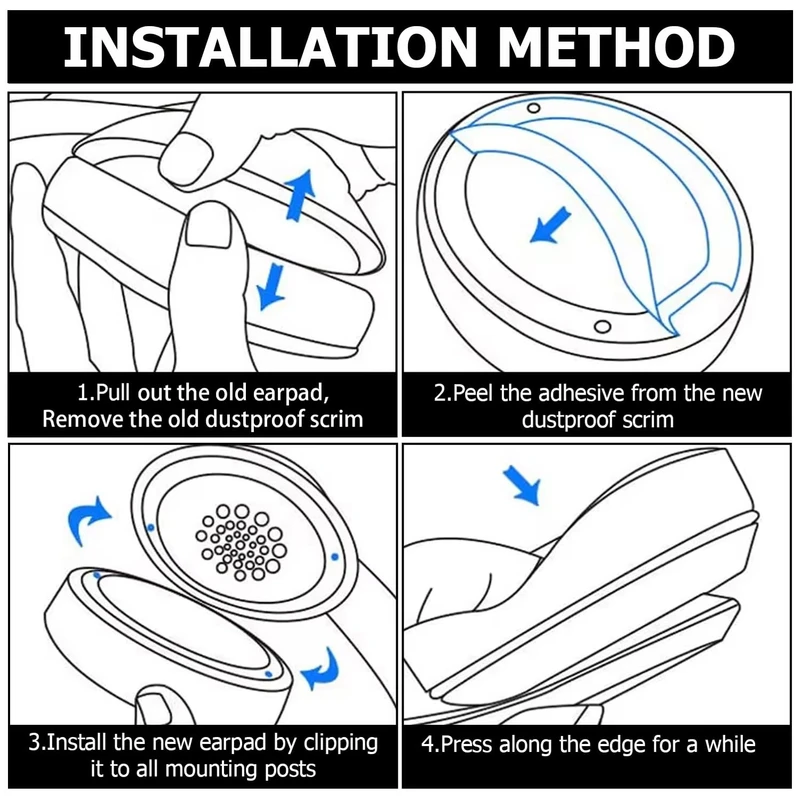 INSTALLATION METHOD

1.Pull out the old earpad, Remove the old dustproof scrim

2.Peel the adhesive from the new dustproof scrim

3.Install the new earpad by clipping it to all mounting posts

4.Press along the edge for a while