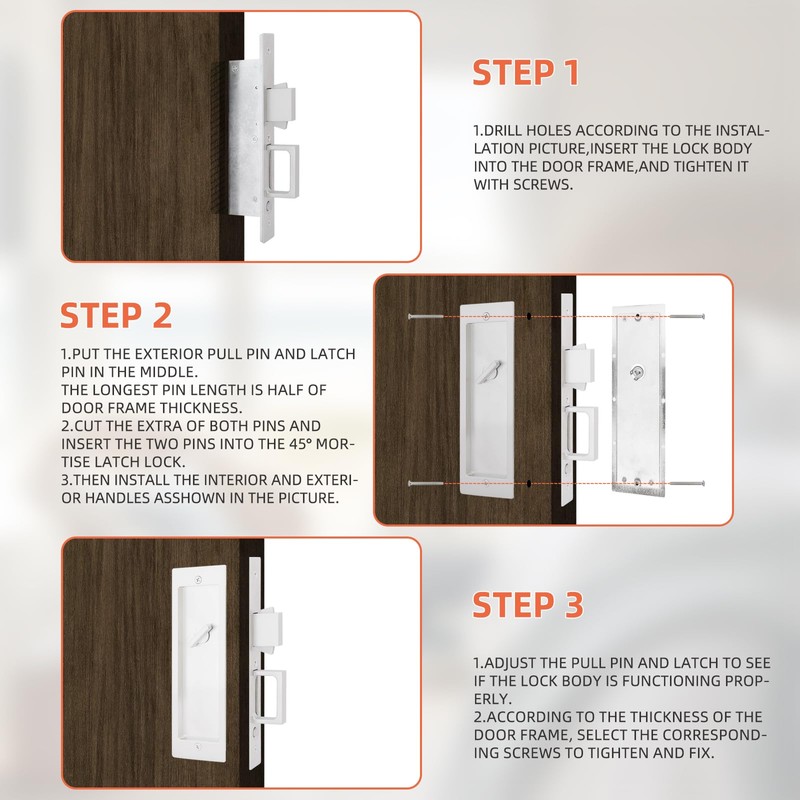 STEP 1

1.DRILL HOLES ACCORDING TO THE INSTALLATION PICTURE,INSERT THE LOCK BODY INTO THE DOOR FRAME,AND TIGHTEN IT WITH SCREWS.

STEP 2

1.PUT THE EXTERIOR PULL PIN AND LATCH PIN IN THE MIDDLE.
THE LONGEST PIN LENGTH IS HALF OF DOOR FRAME THICKNESS.
2.CUT THE EXTRA OF BOTH PINS AND INSERT THE TWO PINS INTO THE 45° MORTISE LATCH LOCK.
3.THEN INSTALL THE INTERIOR AND EXTERIOR HANDLES ASSHOWN IN THE PICTURE.

STEP 3

1.ADJUST THE PULL PIN AND LATCH TO SEE IF THE LOCK BODY IS FUNCTIONING PROPERLY.
2.ACCORDING TO THE THICKNESS OF THE DOOR FRAME, SELECT THE CORRESPONDING SCREWS TO TIGHTEN AND FIX.