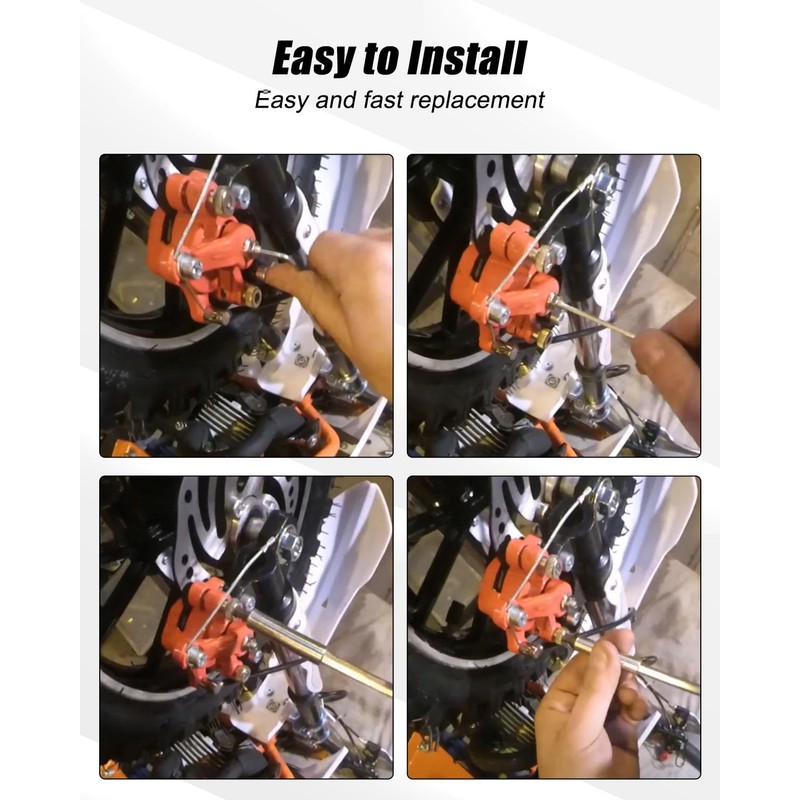 Easy to Install
Easy and fast replacement