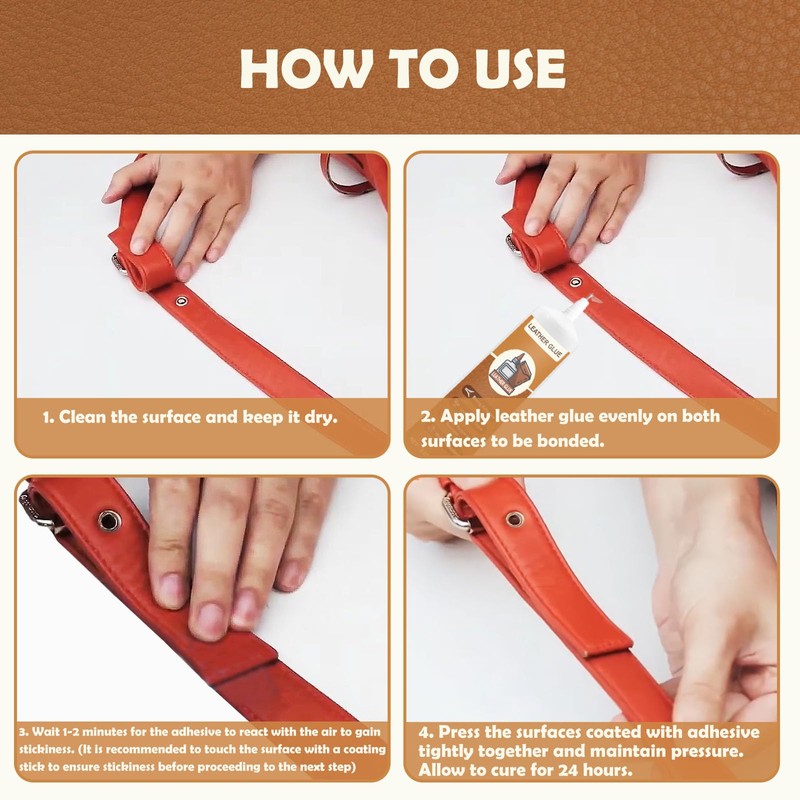 HOW TO USE

1. Clean the surface and keep it dry.

LEATHER GLUE

2. Apply leather glue evenly on both surfaces to be bonded.

3. Wait 1-2 minutes for the adhesive to react with the air to gain stickiness. (It is recommended to touch the surface with a coating stick to ensure stickiness before proceeding to the next step)

4. Press the surfaces coated with adhesive tightly together and maintain pressure. Allow to cure for 24 hours.