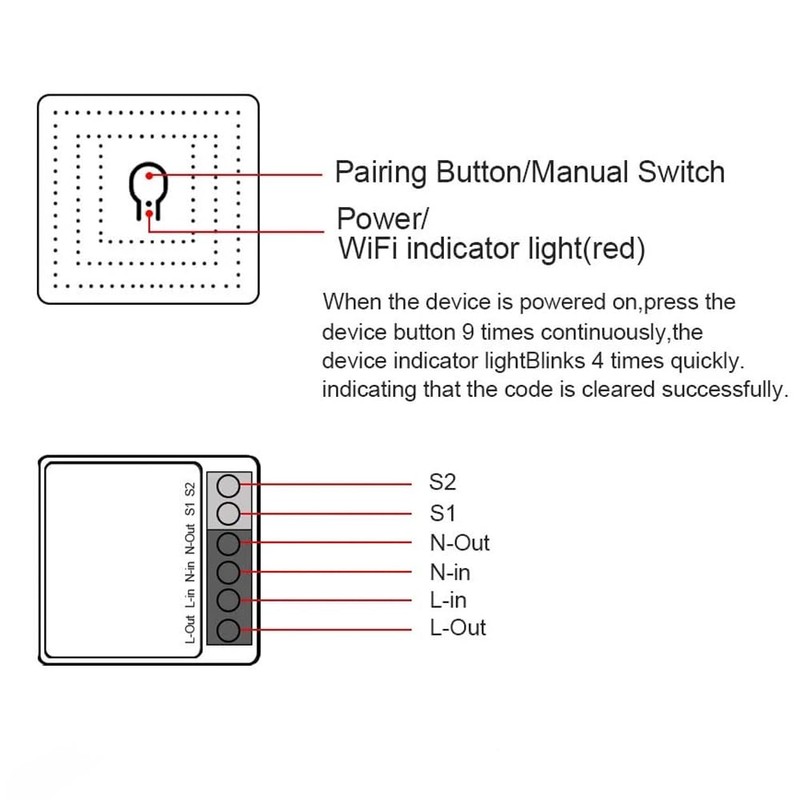 Pairing Button/Manual Switch

Power/
WiFi indicator light(red)

When the device is powered on,press the device button 9 times continuously,the device indicator lightBlinks 4 times quickly. indicating that the code is cleared successfully.

L-Out L-in N-in N-Out S1 S2

S2
S1
N-Out
N-in
L-in
L-Out