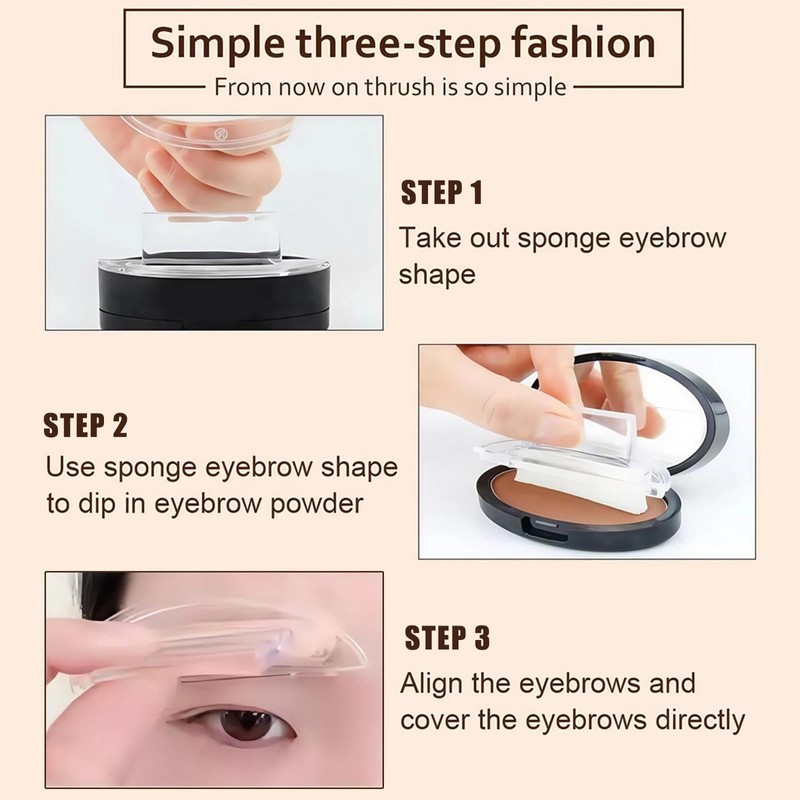 Simple three-step fashion
From now on thrush is so simple

STEP 1
Take out sponge eyebrow shape

STEP 2
Use sponge eyebrow shape to dip in eyebrow powder

STEP 3
Align the eyebrows and cover the eyebrows directly