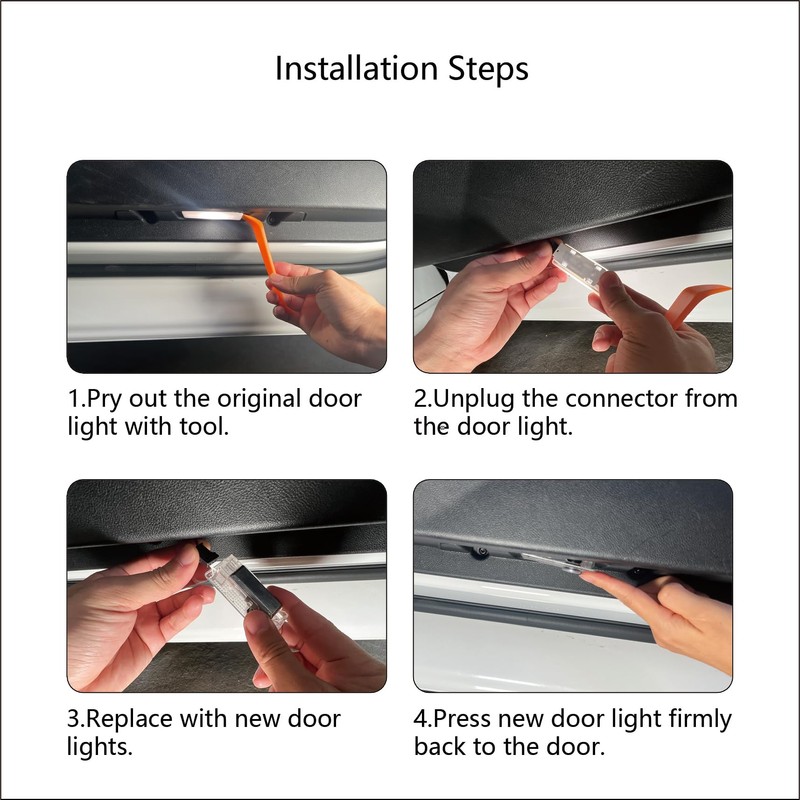 Installation Steps

1.Pry out the original door light with tool.

2.Unplug the connector from the door light.

3.Replace with new door lights.

4.Press new door light firmly back to the door.