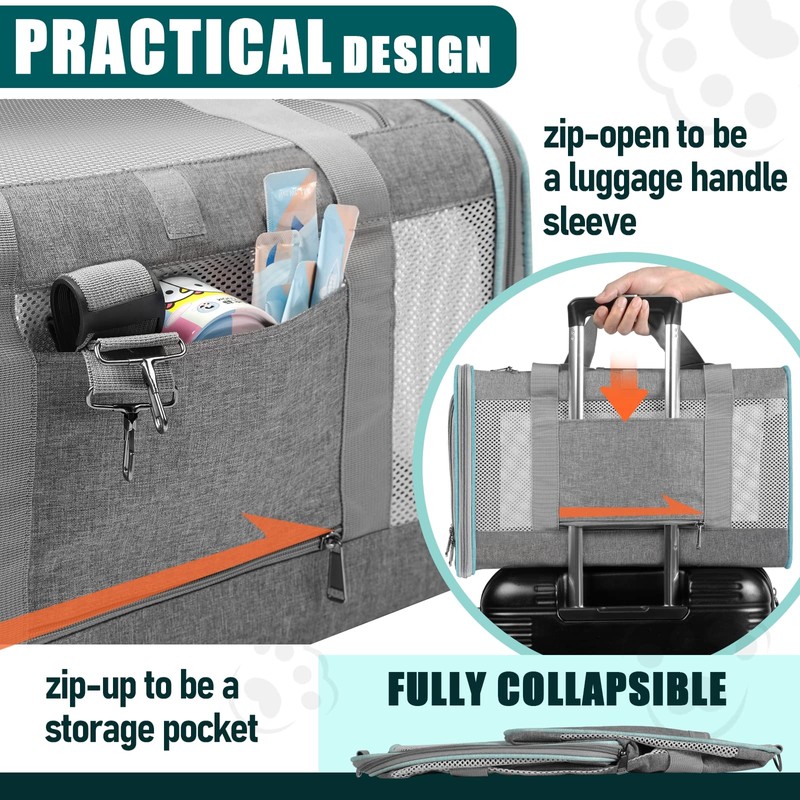 PRACTICAL DESIGN

zip-open to be a luggage handle sleeve

zip-up to be a storage pocket

FULLY COLLAPSIBLE