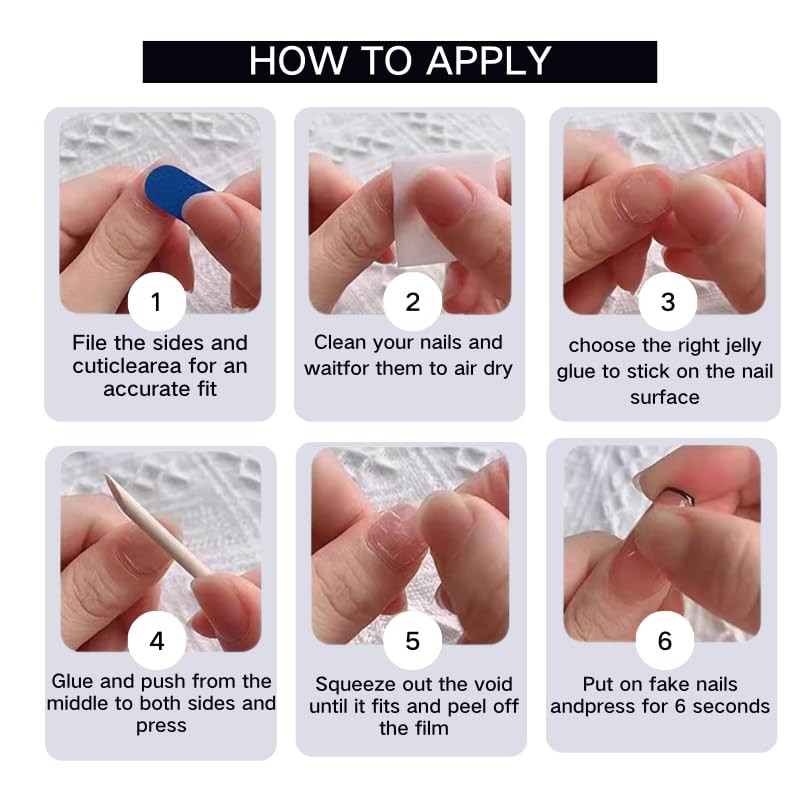 HOW TO APPLY

1

File the sides and cuticlearea for an accurate fit

2

Clean your nails and waitfor them to air dry

3

choose the right jelly glue to stick on the nail surface

4

Glue and push from the middle to both sides and press

5

Squeeze out the void until it fits and peel off the film

6

Put on fake nails andpress for 6 seconds