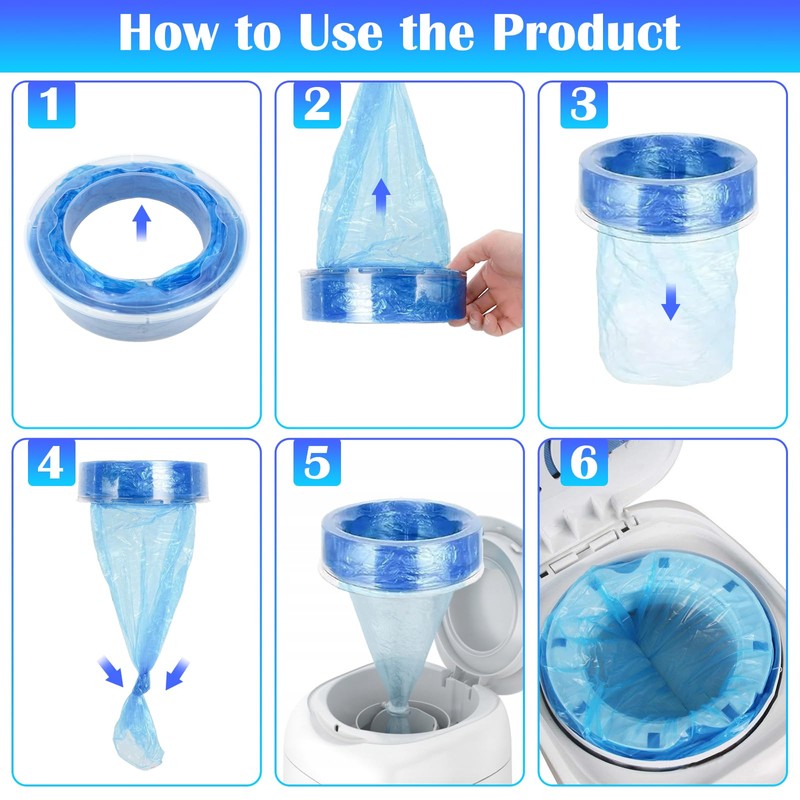 How to Use the Product

1

2

3

4

5

6