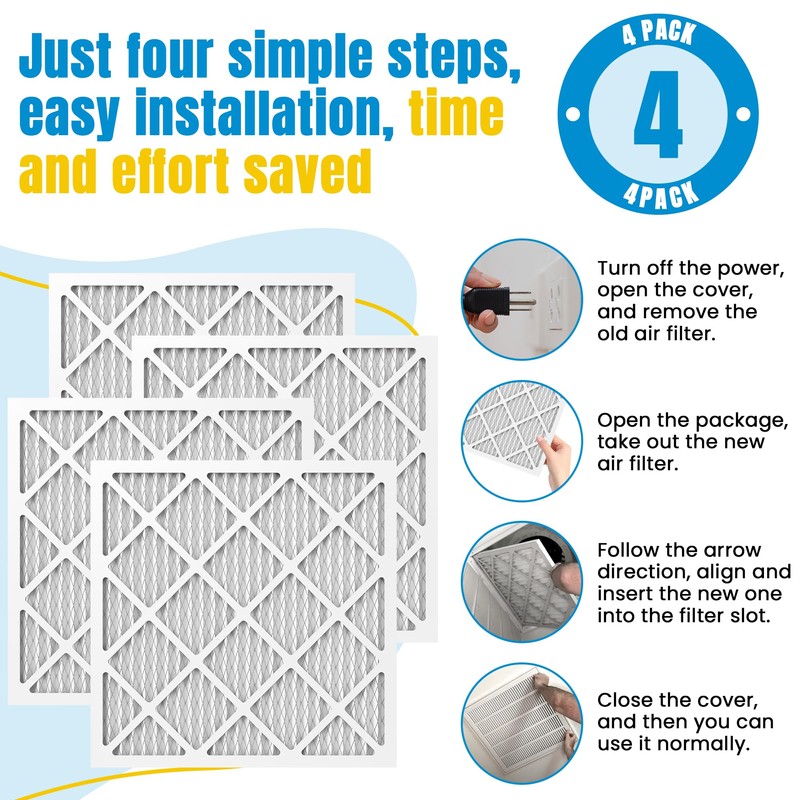 Just four simple steps, easy installation, time and effort saved

4 PACK
4
4PACK

Turn off the power, open the cover, and remove the old air filter.

Open the package, take out the new air filter.

Follow the arrow direction, align and insert the new one into the filter slot.

Close the cover, and then you can use it normally.