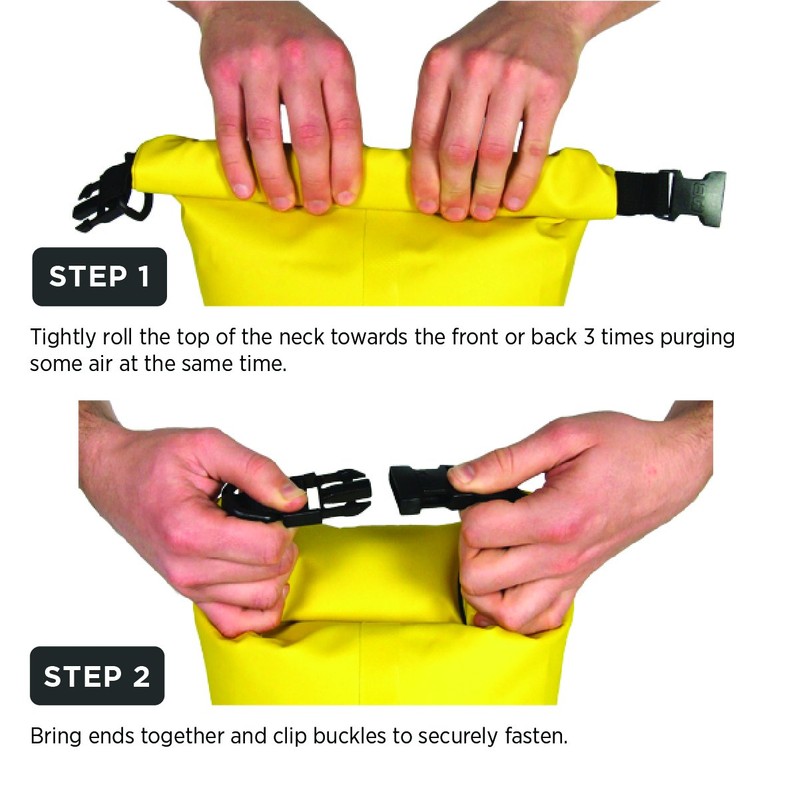 STEP 1

Tightly roll the top of the neck towards the front or back 3 times purging some air at the same time.

STEP 2

Bring ends together and clip buckles to securely fasten.