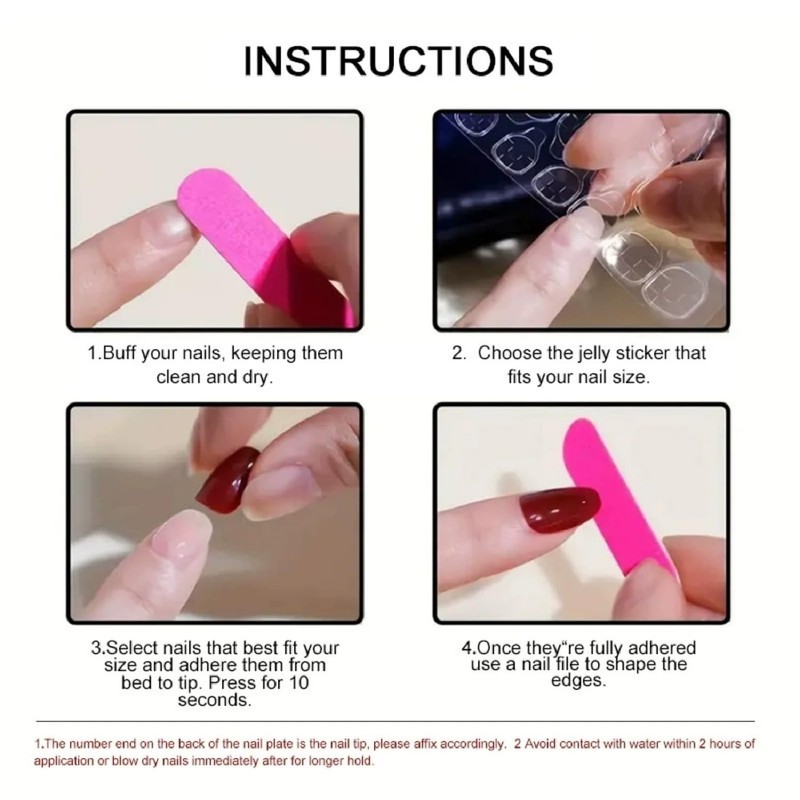 INSTRUCTIONS

1.Buff your nails, keeping them clean and dry.

2. Choose the jelly sticker that fits your nail size.

3.Select nails that best fit your size and adhere them from bed to tip. Press for 10 seconds.

4.Once they"re fully adhered use a nail file to shape the edges.

1.The number end on the back of the nail plate is the nail tip, please affix accordingly. 2 Avoid contact with water within 2 hours of application or blow dry nails immediately after for longer hold.