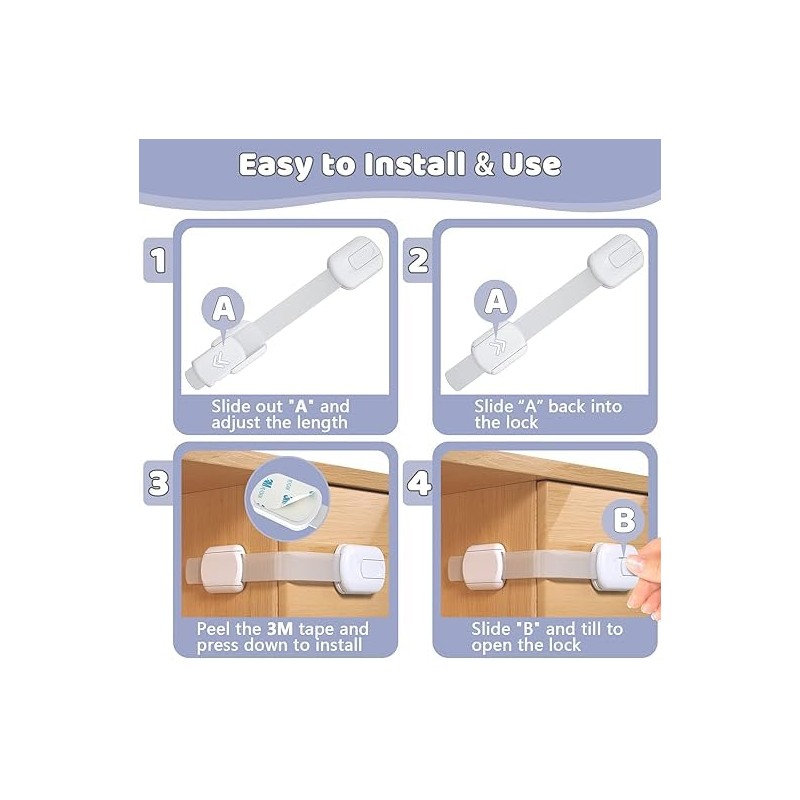 Easy to Install & Use

1

A

Slide out "A" and adjust the length

2

A

Slide "A" back into the lock

3

Peel the 3M tape and press down to install

4

B

Slide "B" and till to open the lock