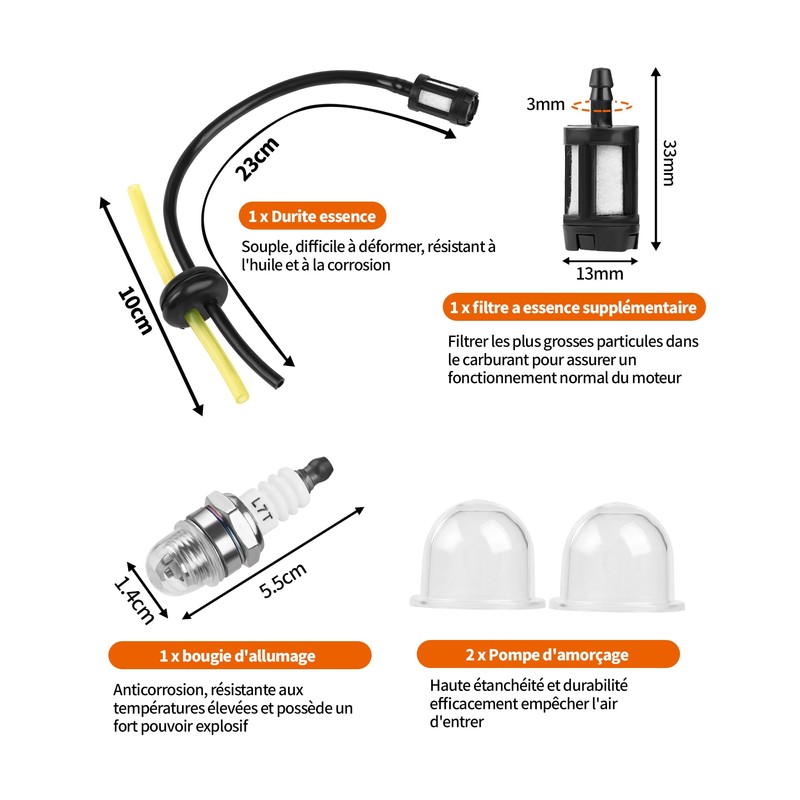 23cm

10cm

1 x Durite essence

Souple, difficile à déformer, résistant à l'huile et à la corrosion

3mm

33mm

13mm

1 x filtre a essence supplémentaire

Filtrer les plus grosses particules dans le carburant pour assurer un fonctionnement normal du moteur

L7T

1.4cm

5.5cm

1 x bougie d'allumage

Anticorrosion, résistante aux températures élevées et possède un fort pouvoir explosif

2 x Pompe d'amorçage

Haute étanchéité et durabilité efficacement empêcher l'air d'entrer