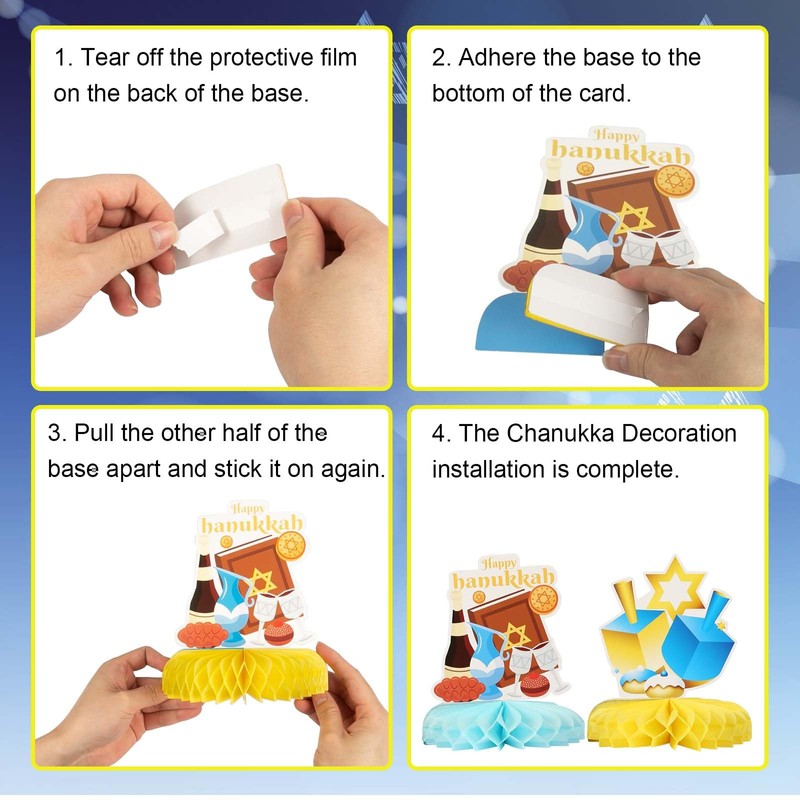 1. Tear off the protective film on the back of the base.

2. Adhere the base to the bottom of the card.

Happy
hanukkah

3. Pull the other half of the base apart and stick it on again.

Happy
hanukkah

4. The Chanukka Decoration installation is complete.

Happy
hanukkah