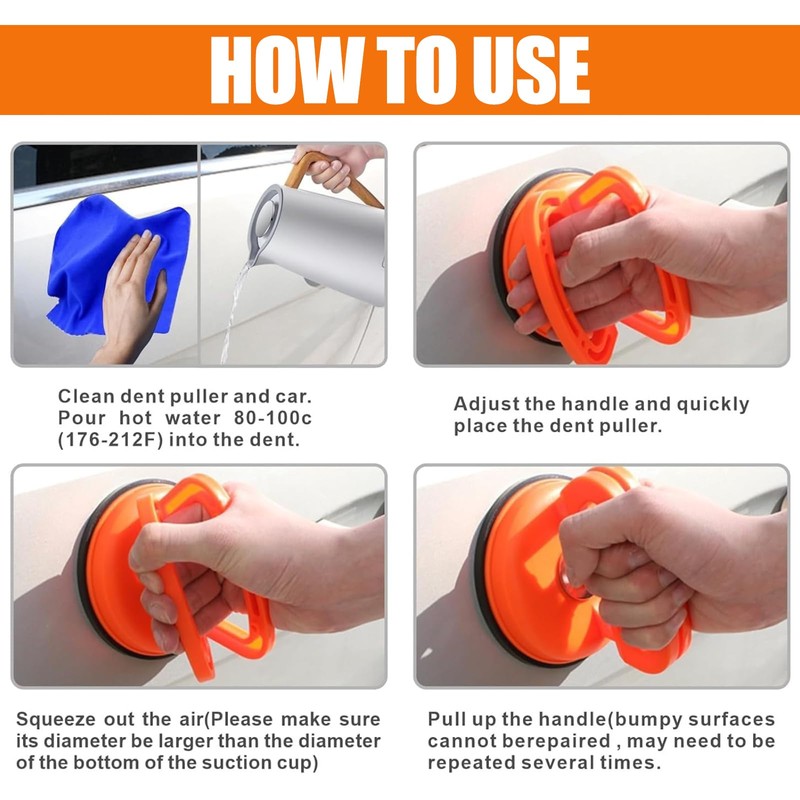 HOW TO USE

Clean dent puller and car. Pour hot water 80-100c (176-212F) into the dent.

Adjust the handle and quickly place the dent puller.

Squeeze out the air(Please make sure its diameter be larger than the diameter of the bottom of the suction cup)

Pull up the handle(bumpy surfaces cannot berepaired , may need to be repeated several times.