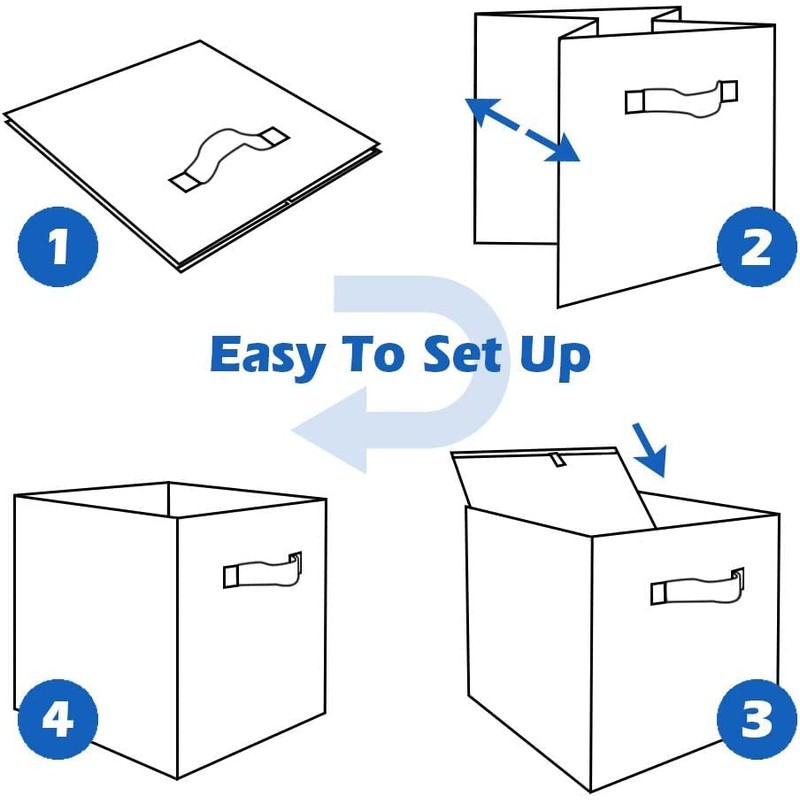 1

2

Easy To Set Up

4

3