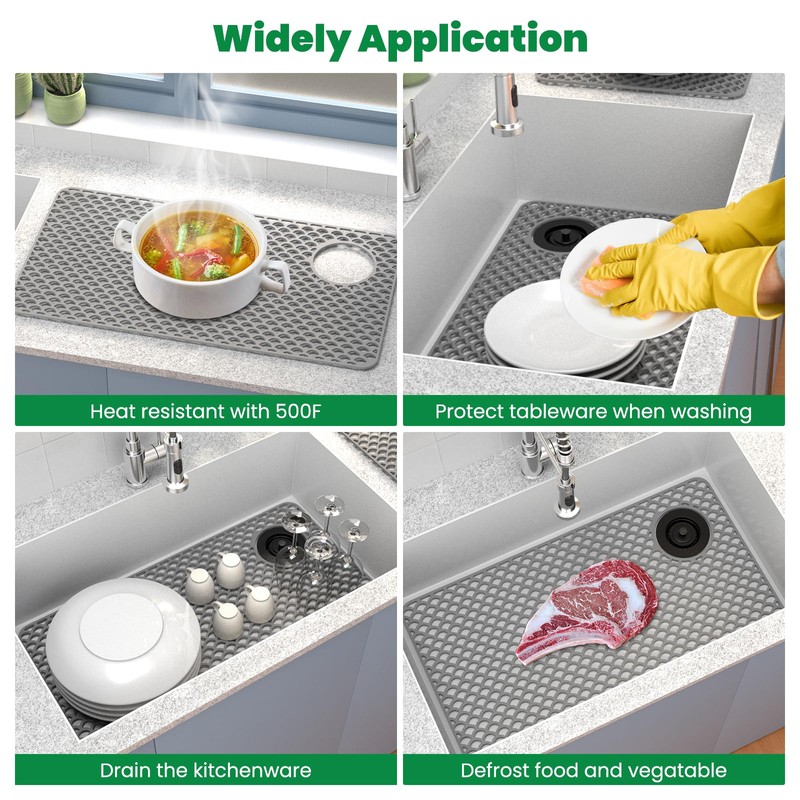 Widely Application

Heat resistant with 500F

Protect tableware when washing

Drain the kitchenware

Defrost food and vegatable