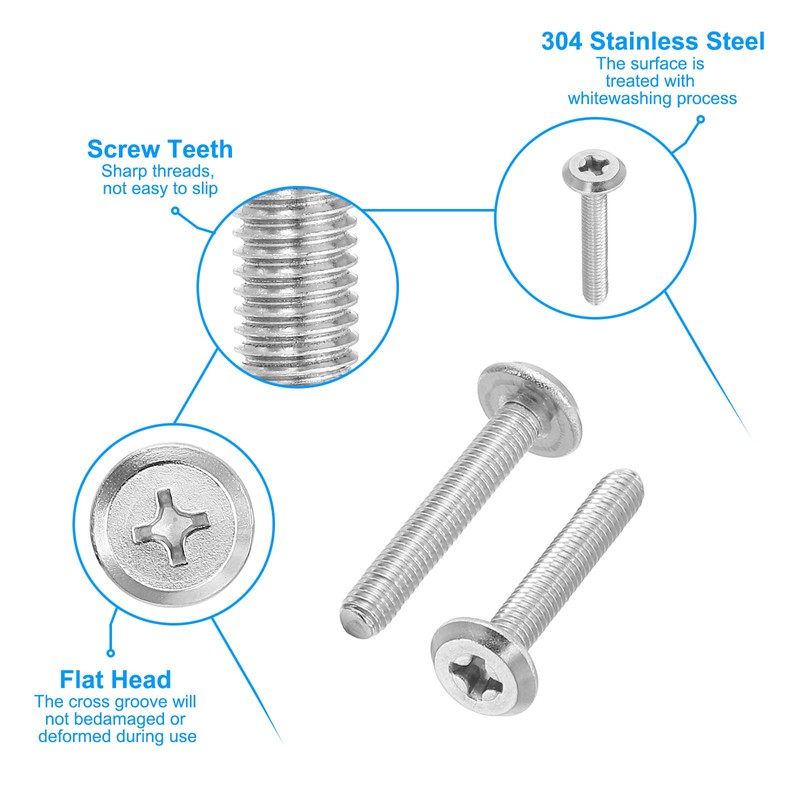 304 Stainless Steel
The surface is treated with whitewashing process

Screw Teeth
Sharp threads, not easy to slip

Flat Head
The cross groove will not bedamaged or deformed during use